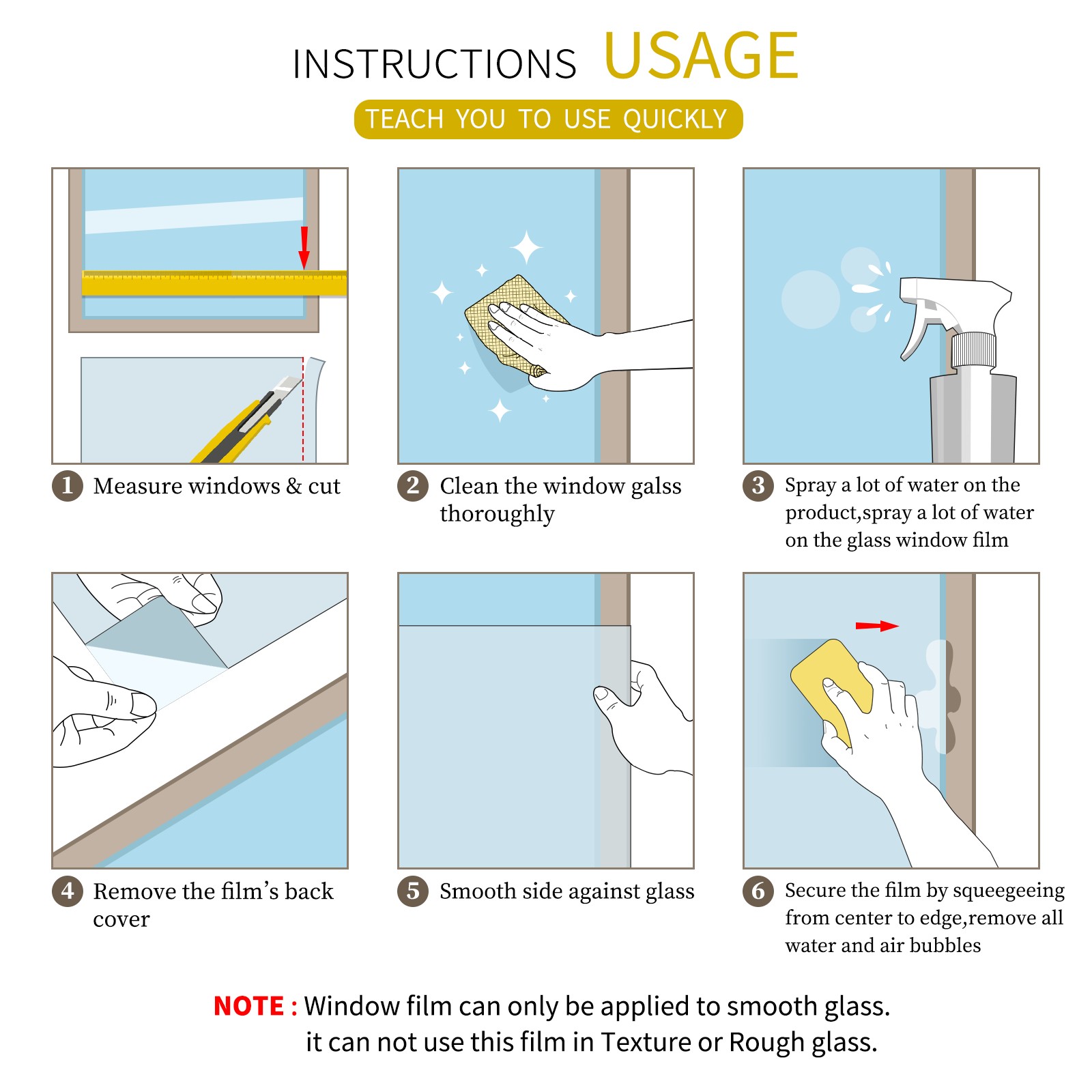 INSTRUCTIONS USAGE

TEACH YOU TO USE QUICKLY

1 Measure windows & cut

2 Clean the window galss thoroughly

3 Spray a lot of water on the product,spray a lot of water on the glass window film

4 Remove the film's back cover

5 Smooth side against glass

6 Secure the film by squeegeeing from center to edge,remove all water and air bubbles

NOTE : Window film can only be applied to smooth glass. it can not use this film in Texture or Rough glass.