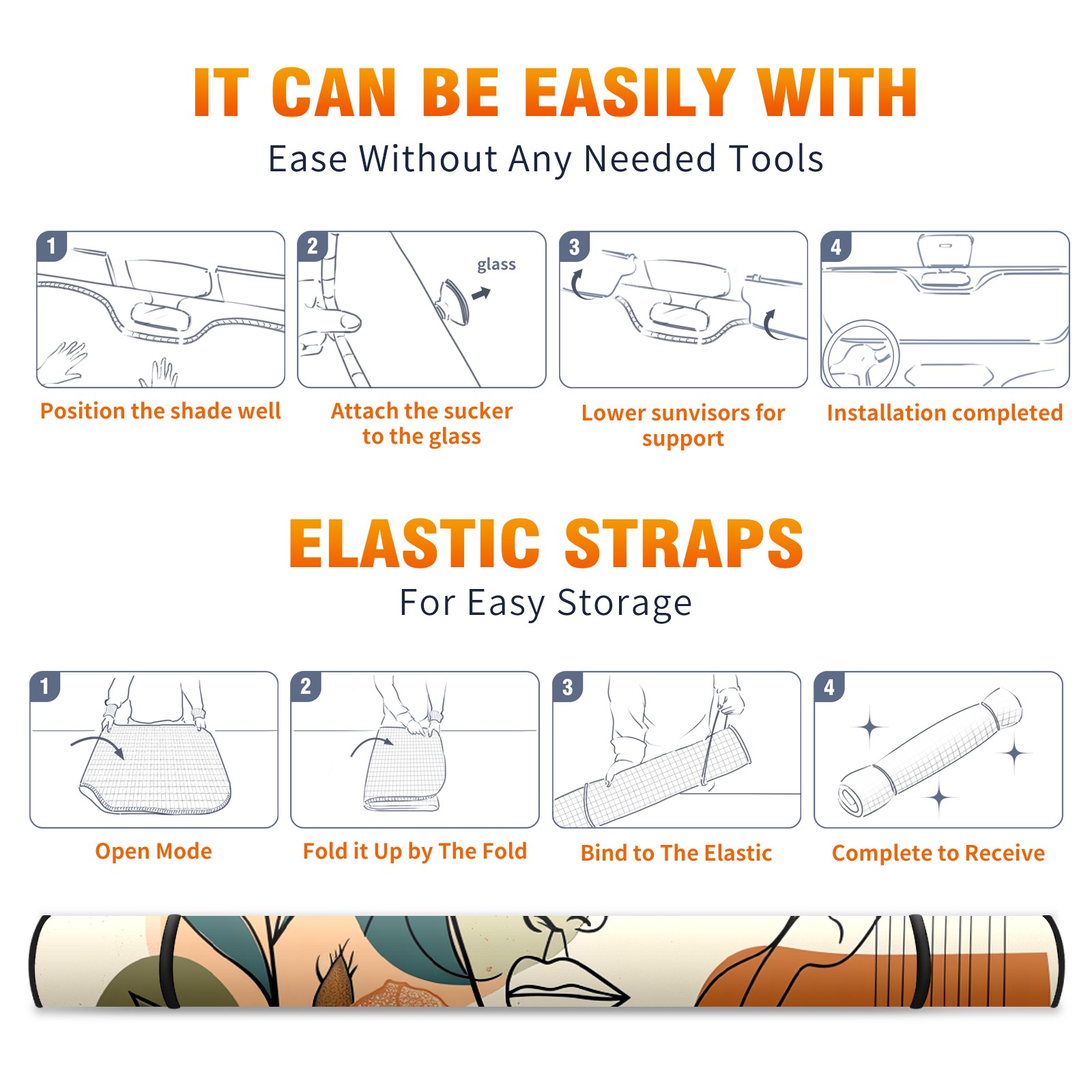 IT CAN BE EASILY WITH

Ease Without Any Needed Tools

1

Position the shade well

2

glass

Attach the sucker to the glass

3

Lower sunvisors for support

4

Installation completed

ELASTIC STRAPS

For Easy Storage

1

Open Mode

2

Fold it Up by The Fold

3

Bind to The Elastic

4

Complete to Receive