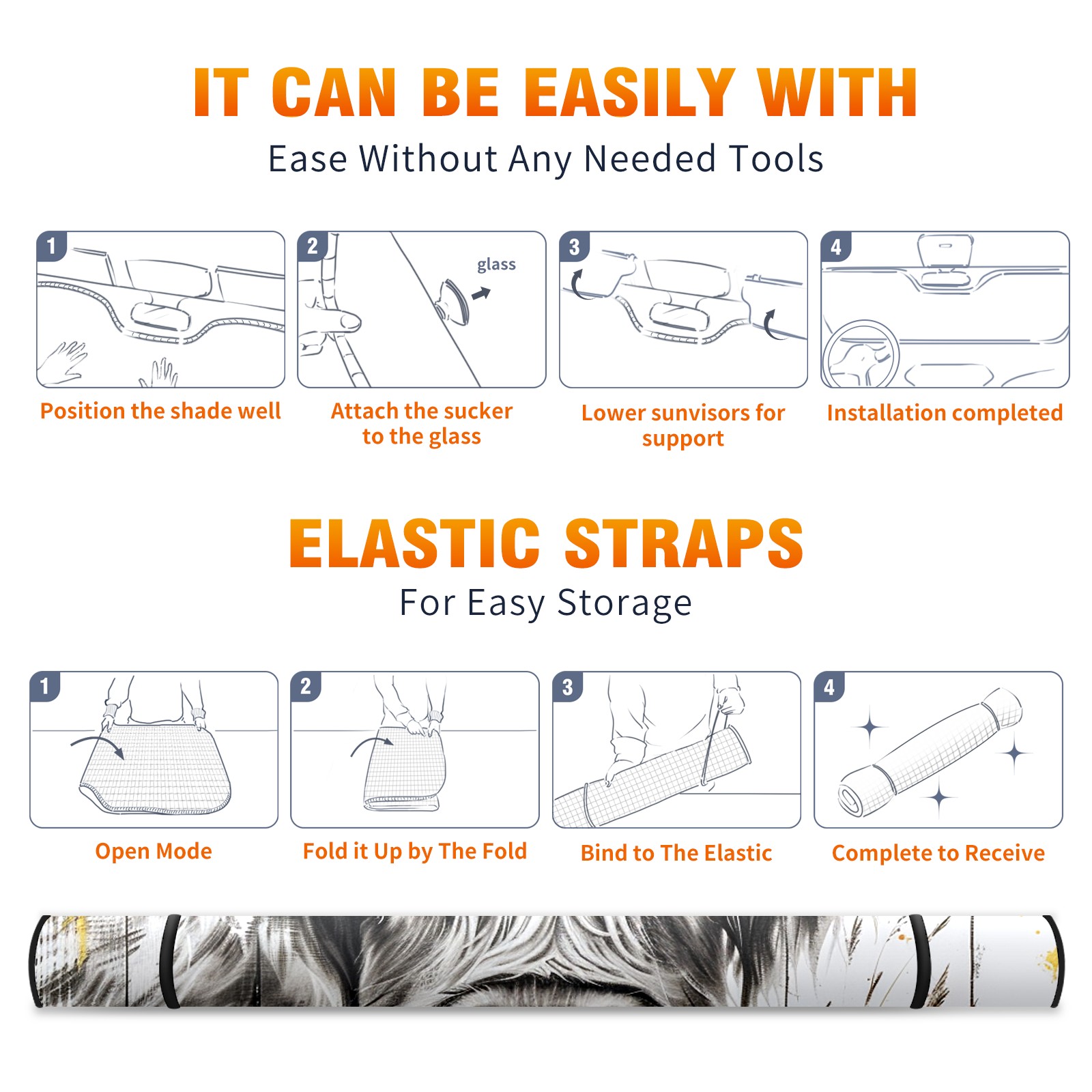 IT CAN BE EASILY WITH
Ease Without Any Needed Tools

1
Position the shade well

2
glass
Attach the sucker to the glass

3
Lower sunvisors for support

4
Installation completed

ELASTIC STRAPS
For Easy Storage

1
Open Mode

2
Fold it Up by The Fold

3
Bind to The Elastic

4
Complete to Receive