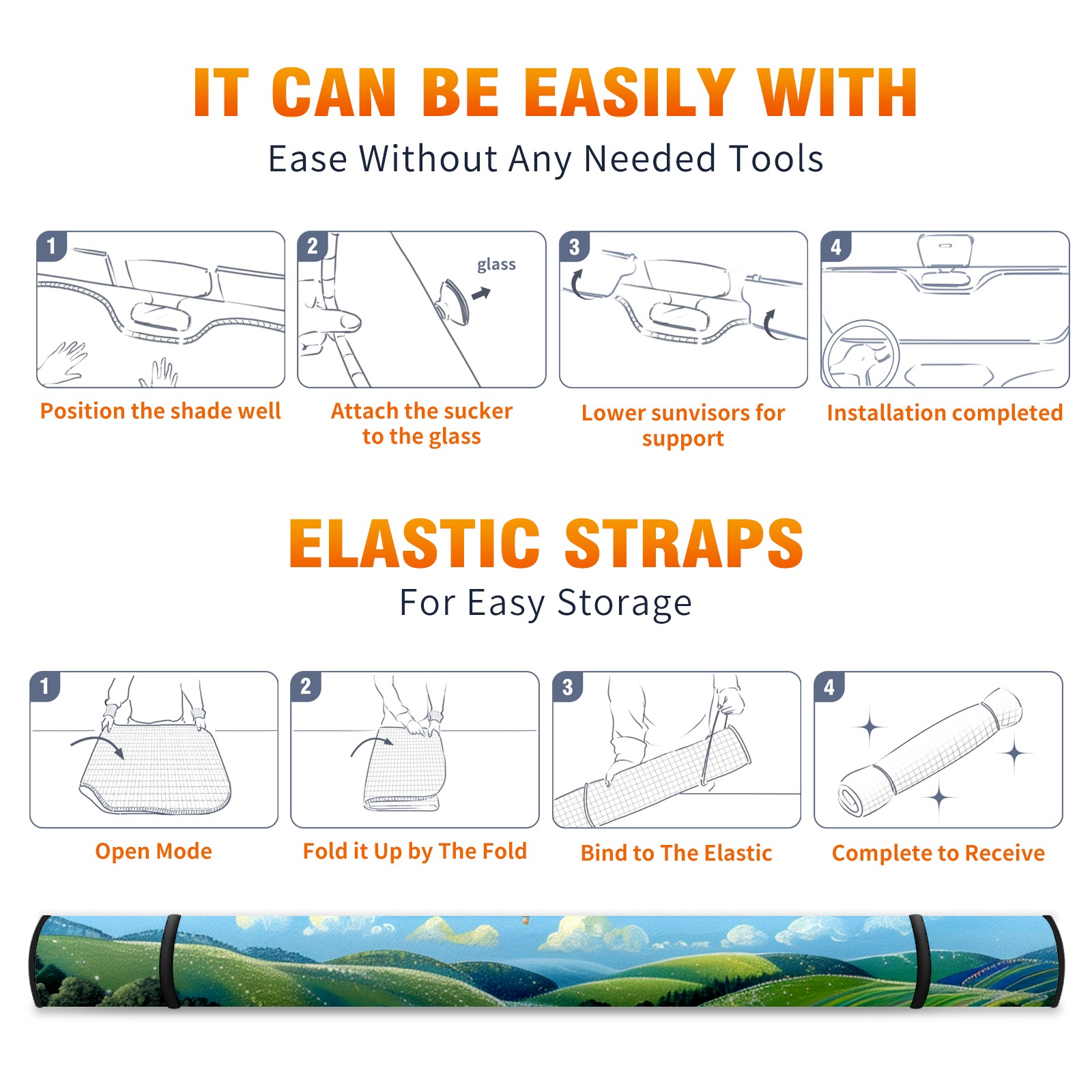 IT CAN BE EASILY WITH

Ease Without Any Needed Tools

1

Position the shade well

2

glass

Attach the sucker to the glass

3

Lower sunvisors for support

4

Installation completed

ELASTIC STRAPS

For Easy Storage

1

Open Mode

2

Fold it Up by The Fold

3

Bind to The Elastic

4

Complete to Receive