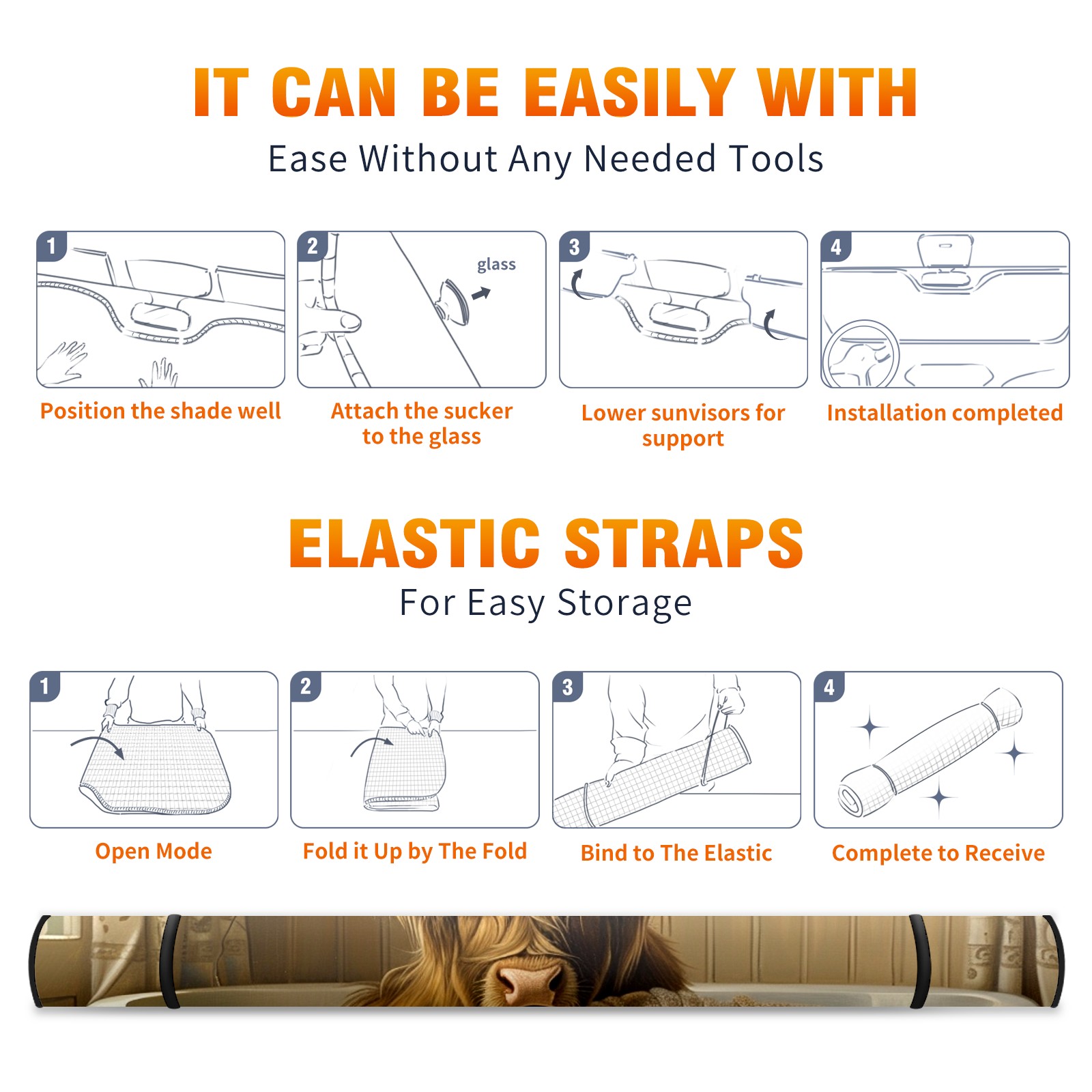 IT CAN BE EASILY WITH
Ease Without Any Needed Tools

1
Position the shade well

2
glass
Attach the sucker to the glass

3
Lower sunvisors for support

4
Installation completed

ELASTIC STRAPS
For Easy Storage

1
Open Mode

2
Fold it Up by The Fold

3
Bind to The Elastic

4
Complete to Receive