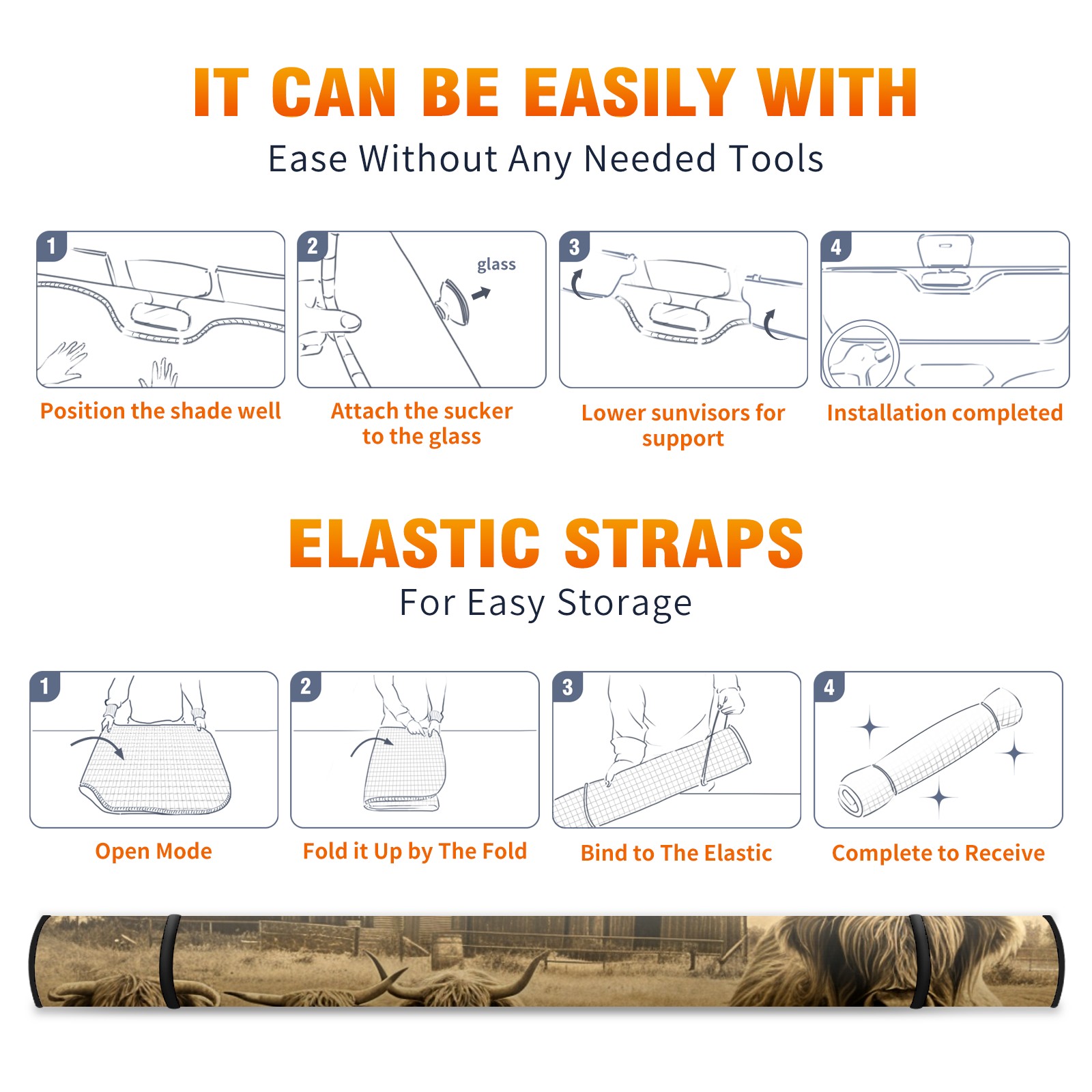 IT CAN BE EASILY WITH
Ease Without Any Needed Tools

1
Position the shade well

2
glass
Attach the sucker to the glass

3
Lower sunvisors for support

4
Installation completed

ELASTIC STRAPS
For Easy Storage

1
Open Mode

2
Fold it Up by The Fold

3
Bind to The Elastic

4
Complete to Receive