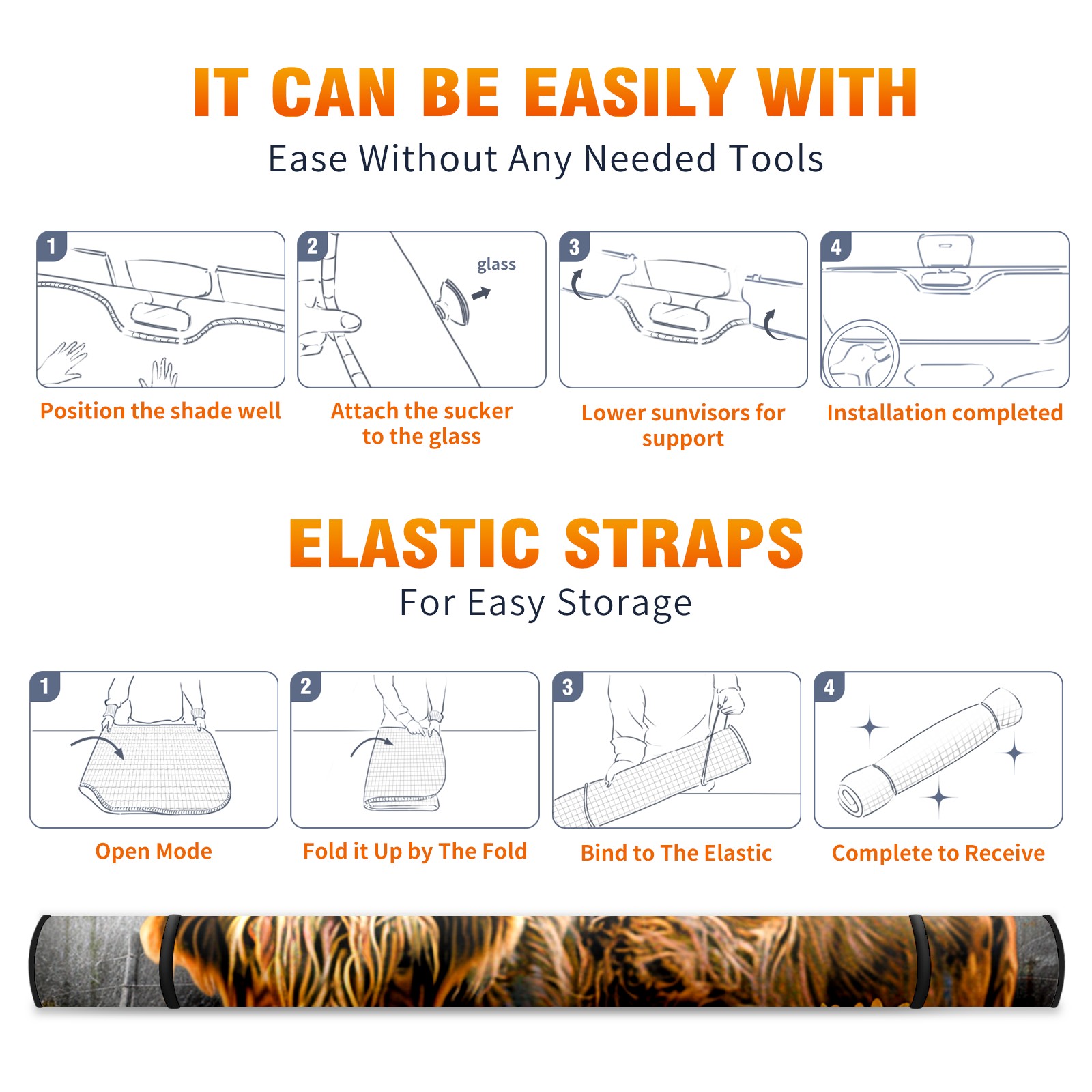 IT CAN BE EASILY WITH
Ease Without Any Needed Tools

1
Position the shade well

2
glass
Attach the sucker to the glass

3
Lower sunvisors for support

4
Installation completed

ELASTIC STRAPS
For Easy Storage

1
Open Mode

2
Fold it Up by The Fold

3
Bind to The Elastic

4
Complete to Receive