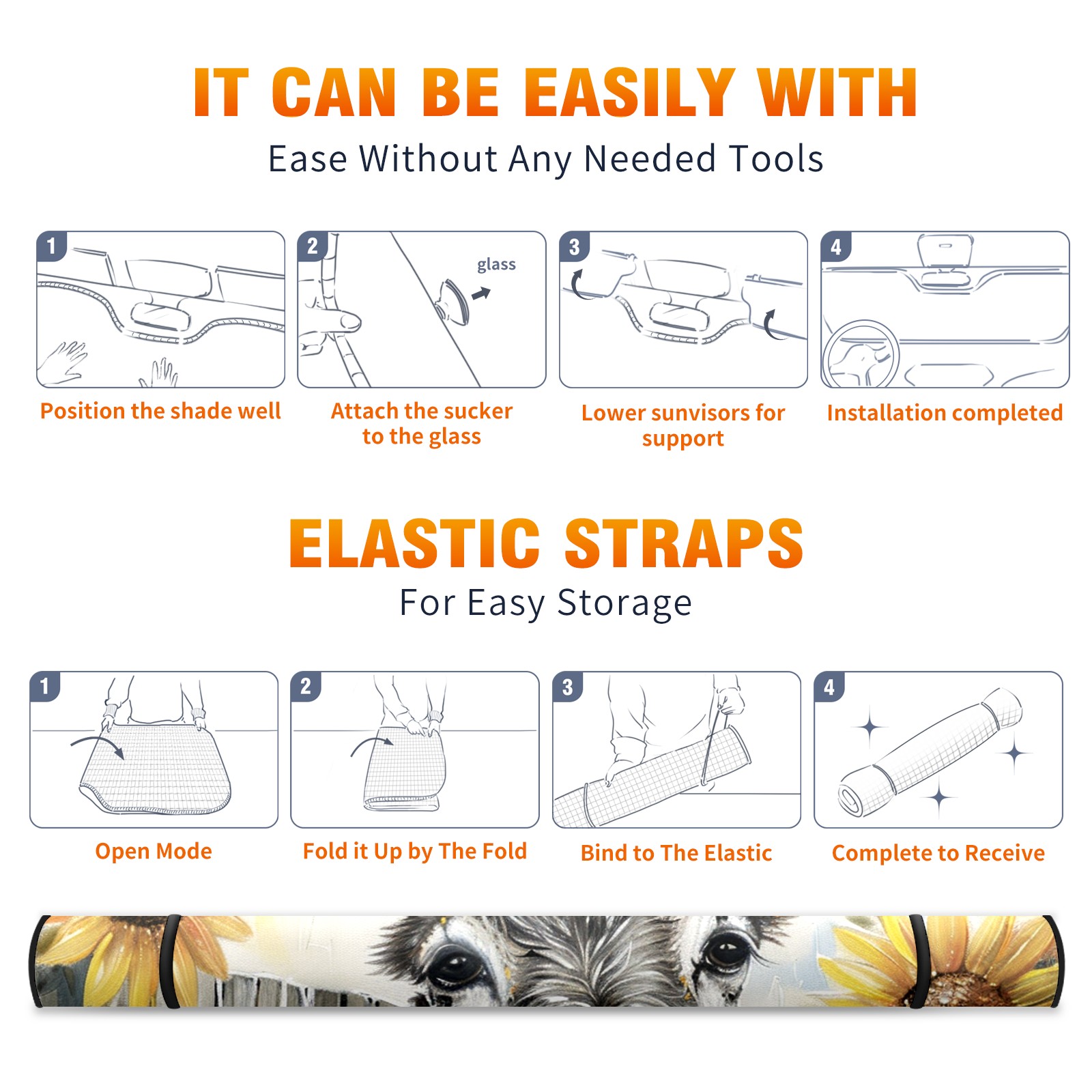 IT CAN BE EASILY WITH
Ease Without Any Needed Tools

1
Position the shade well

2
glass
Attach the sucker to the glass

3
Lower sunvisors for support

4
Installation completed

ELASTIC STRAPS
For Easy Storage

1
Open Mode

2
Fold it Up by The Fold

3
Bind to The Elastic

4
Complete to Receive