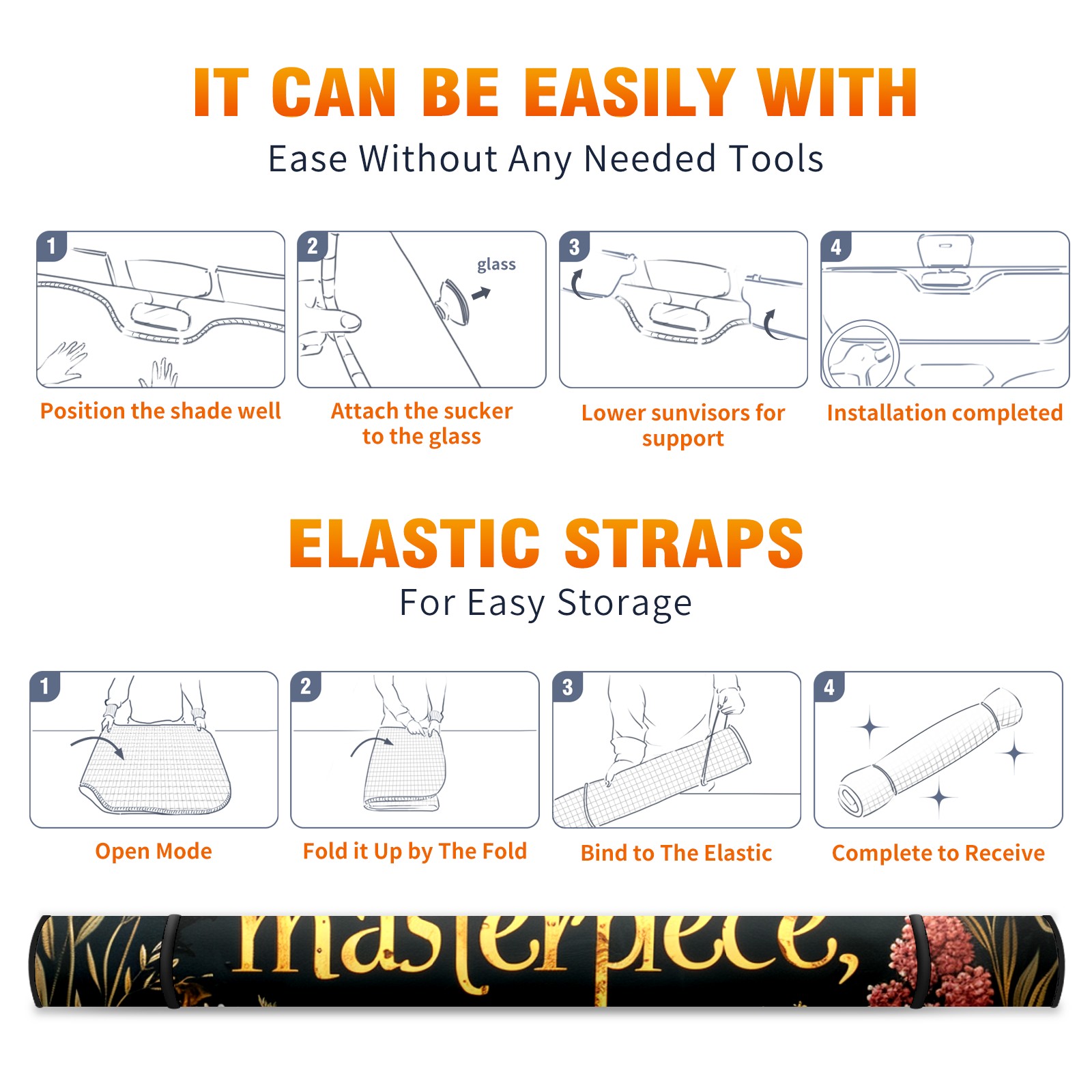 IT CAN BE EASILY WITH

Ease Without Any Needed Tools

1

Position the shade well

2

glass

Attach the sucker to the glass

3

Lower sunvisors for support

4

Installation completed

ELASTIC STRAPS

For Easy Storage

1

Open Mode

2

Fold it Up by The Fold

3

Bind to The Elastic

4

Complete to Receive

masterpiece,