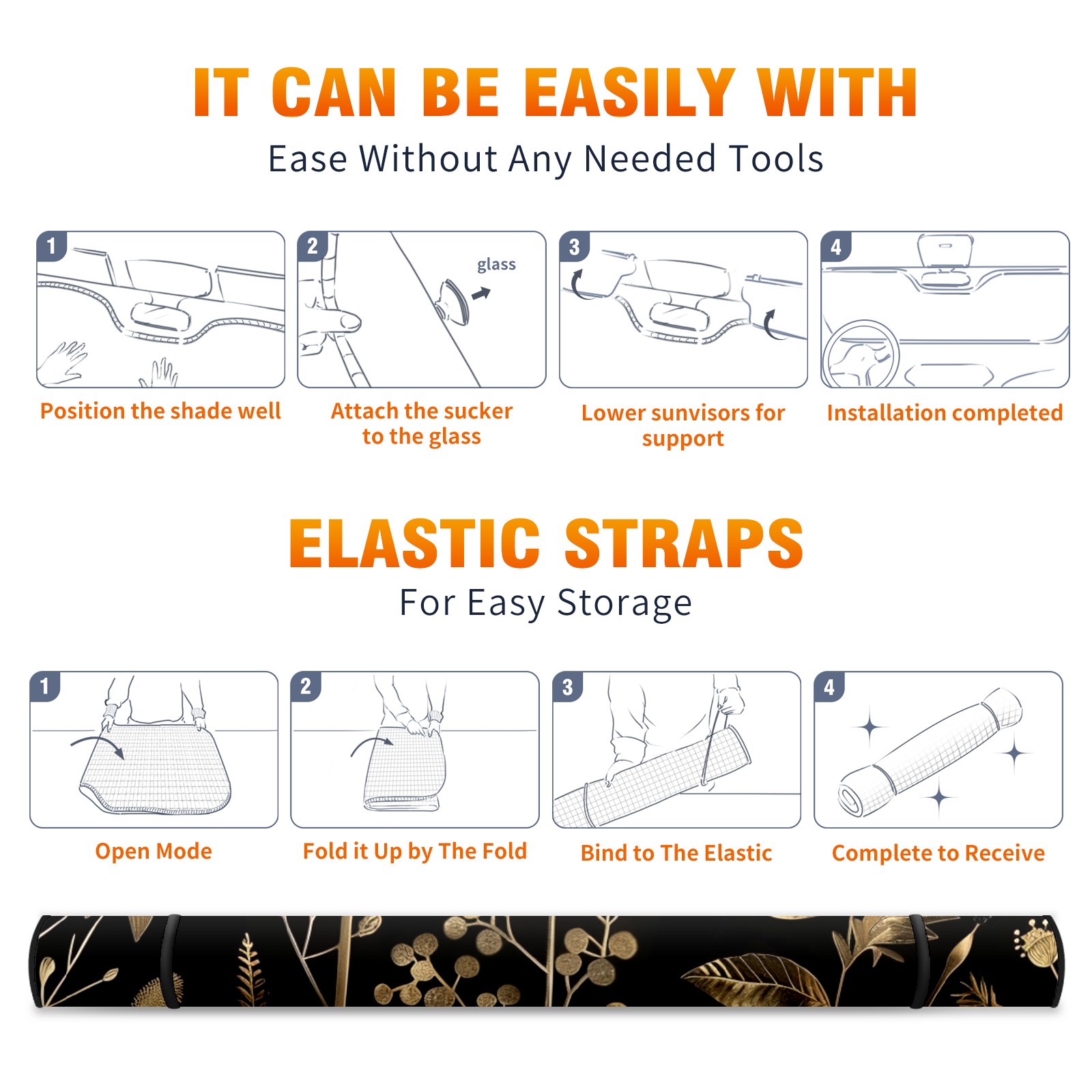 IT CAN BE EASILY WITH

Ease Without Any Needed Tools

1

Position the shade well

2

glass

Attach the sucker to the glass

3

Lower sunvisors for support

4

Installation completed

ELASTIC STRAPS

For Easy Storage

1

Open Mode

2

Fold it Up by The Fold

3

Bind to The Elastic

4

Complete to Receive