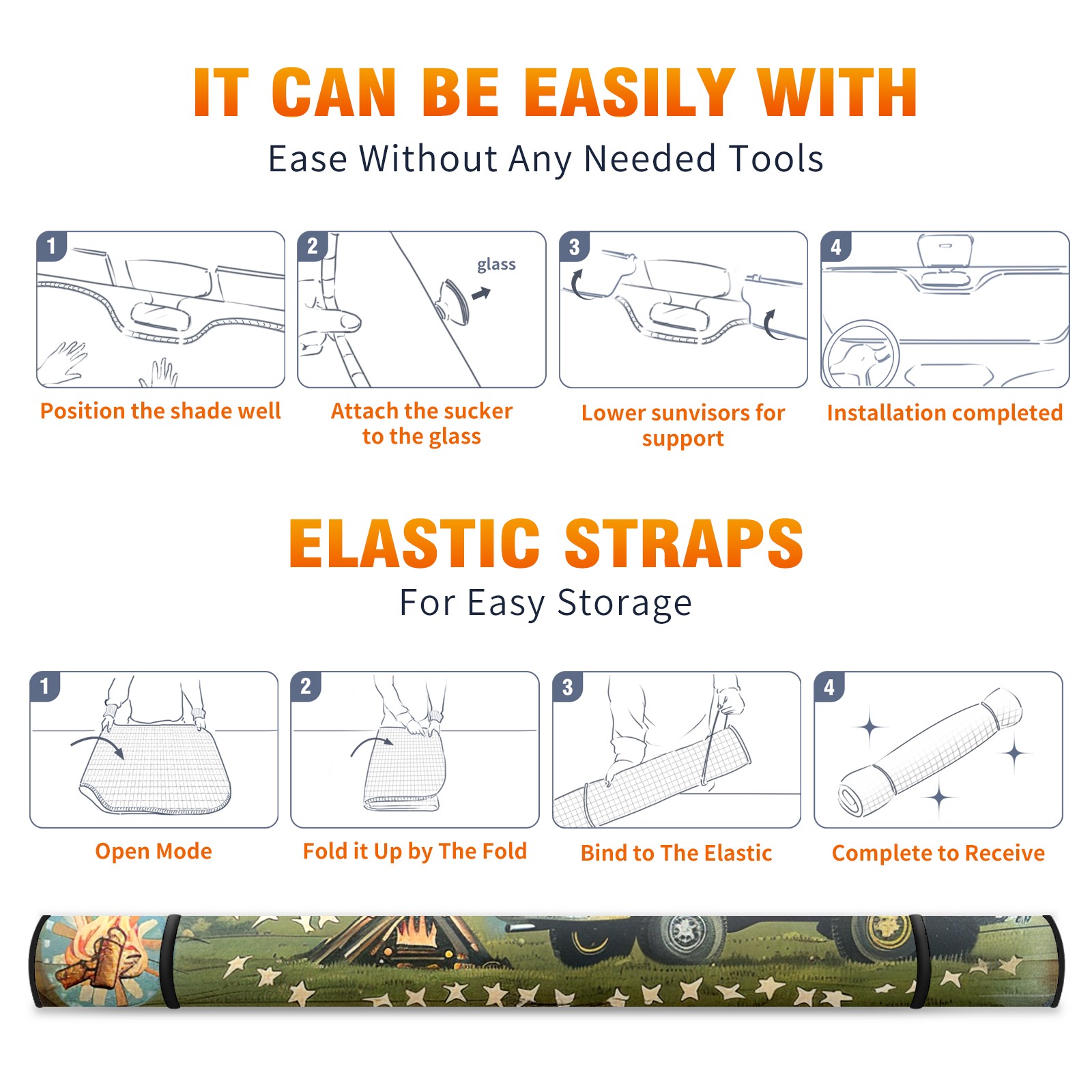 IT CAN BE EASILY WITH

Ease Without Any Needed Tools

1

Position the shade well

2

glass

Attach the sucker to the glass

3

Lower sunvisors for support

4

Installation completed

ELASTIC STRAPS

For Easy Storage

1

Open Mode

2

Fold it Up by The Fold

3

Bind to The Elastic

4

Complete to Receive