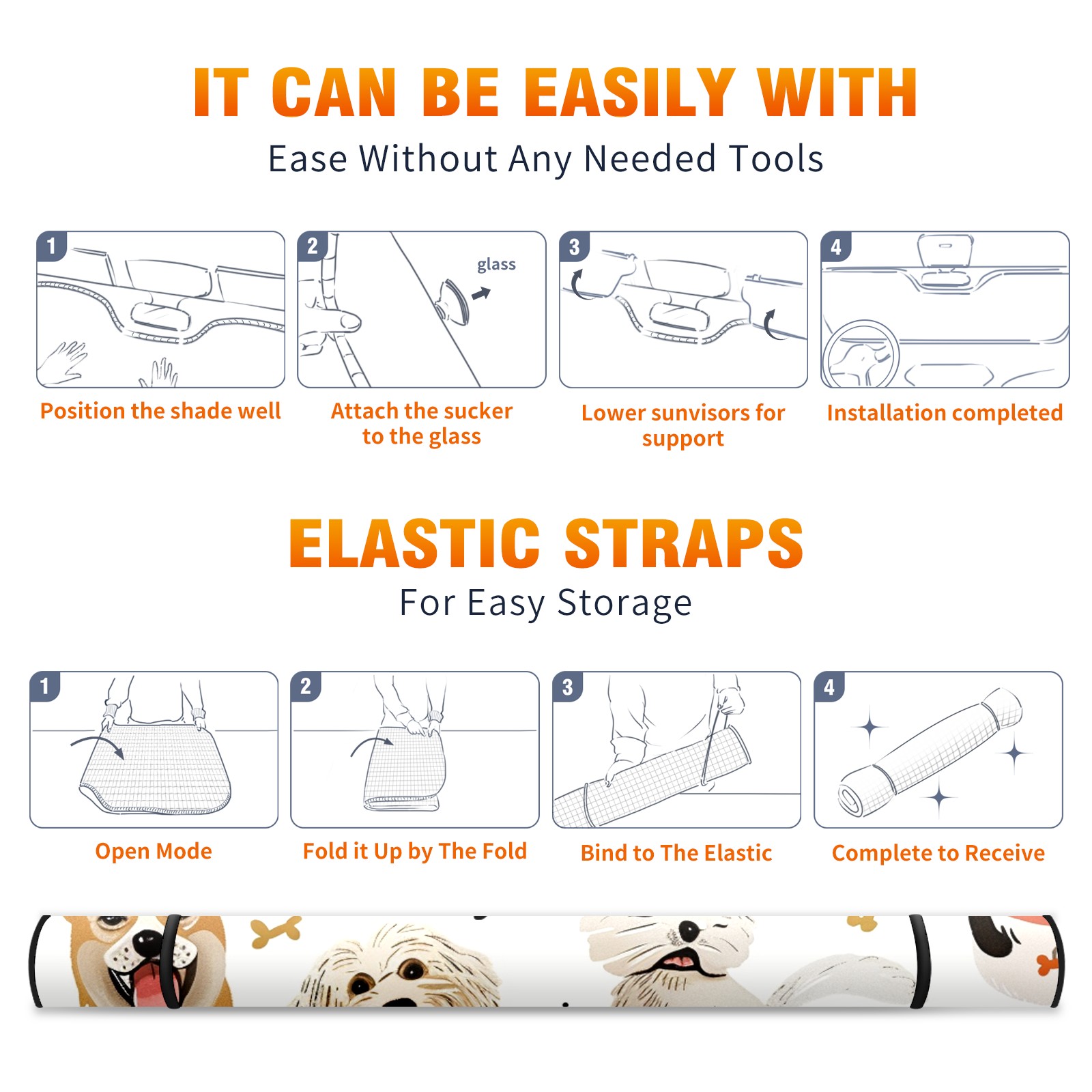 IT CAN BE EASILY WITH

Ease Without Any Needed Tools

1

Position the shade well

2

glass

Attach the sucker to the glass

3

Lower sunvisors for support

4

Installation completed

ELASTIC STRAPS

For Easy Storage

1

Open Mode

2

Fold it Up by The Fold

3

Bind to The Elastic

4

Complete to Receive