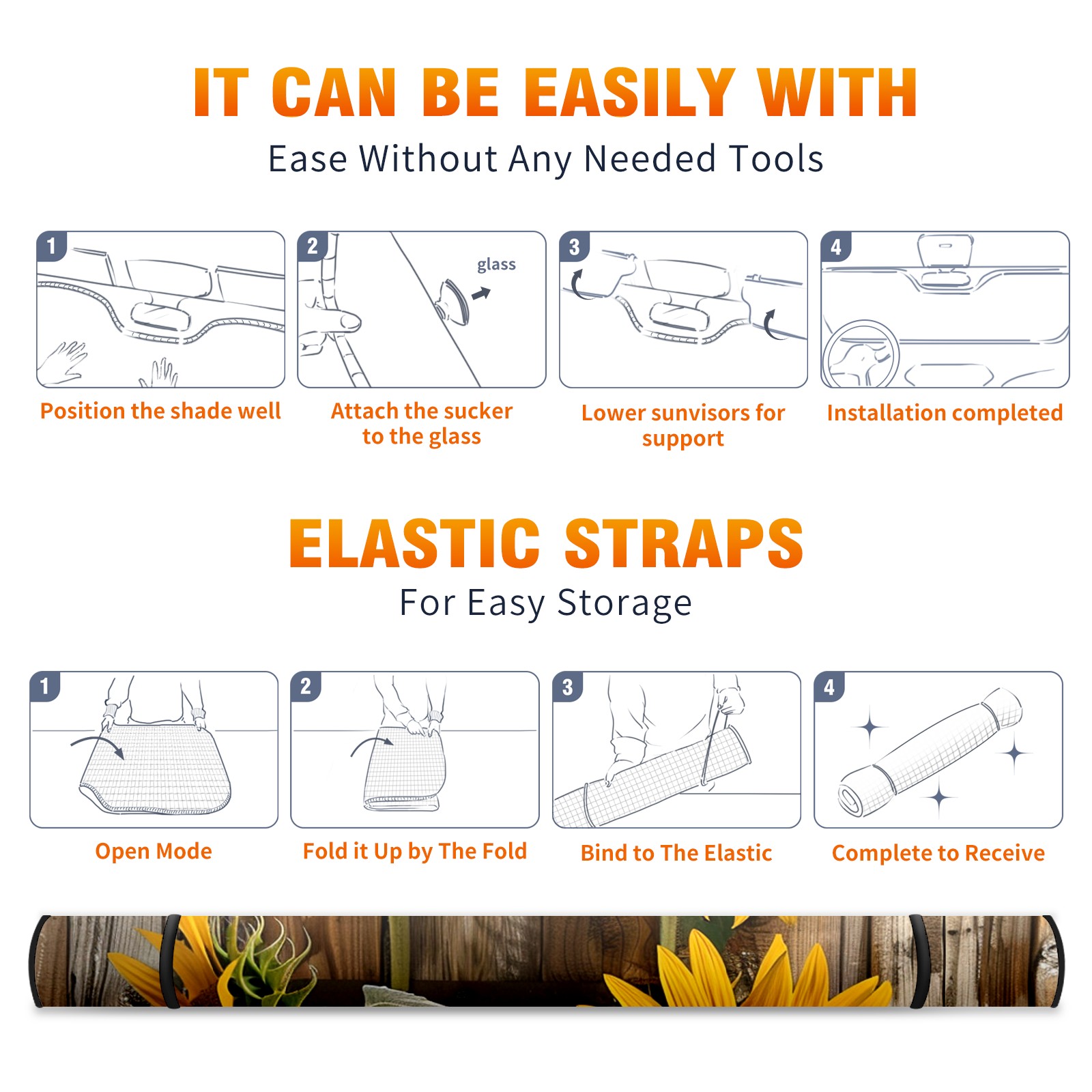 IT CAN BE EASILY WITH

Ease Without Any Needed Tools

1

Position the shade well

2

glass

Attach the sucker to the glass

3

Lower sunvisors for support

4

Installation completed

ELASTIC STRAPS

For Easy Storage

1

Open Mode

2

Fold it Up by The Fold

3

Bind to The Elastic

4

Complete to Receive