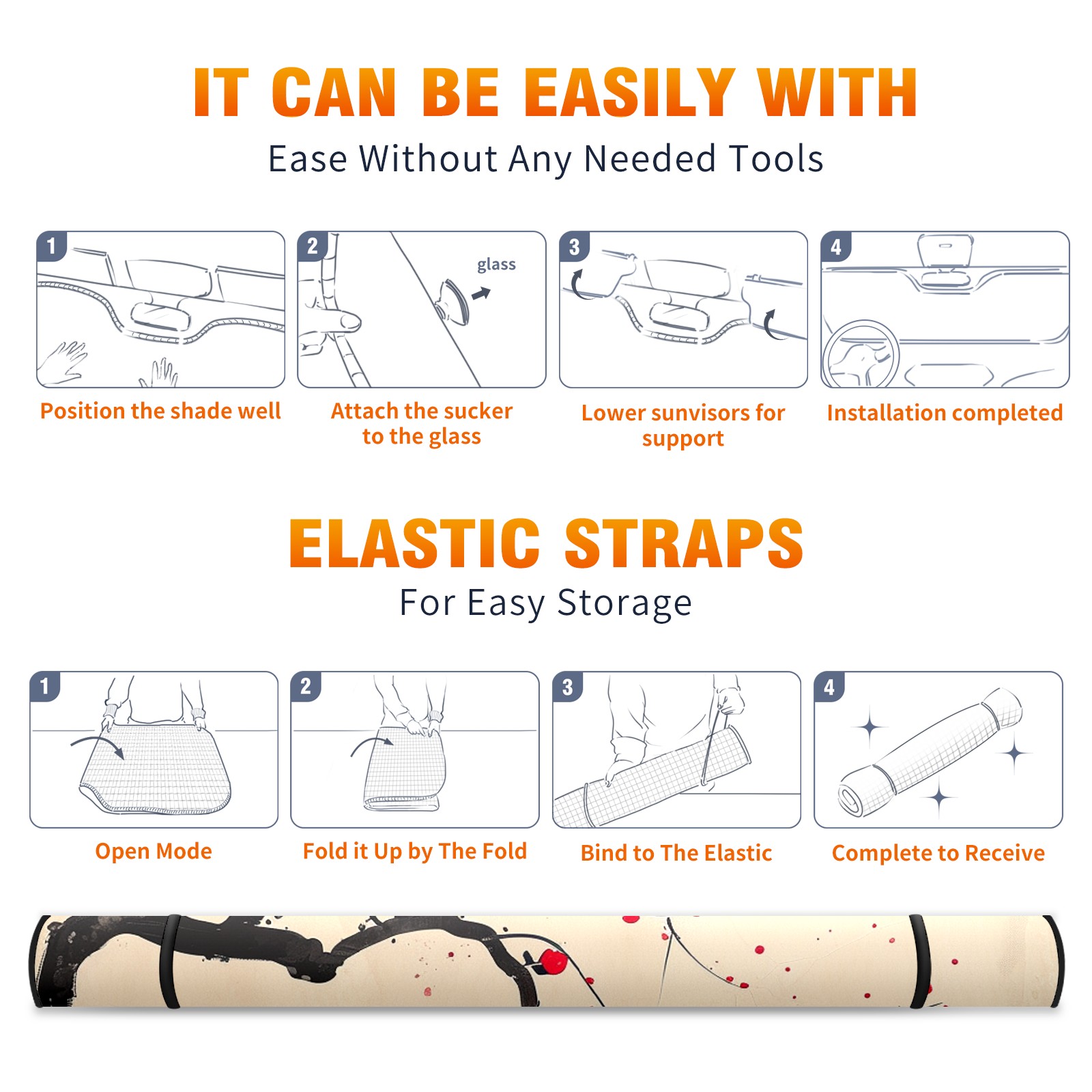 IT CAN BE EASILY WITH

Ease Without Any Needed Tools

1

Position the shade well

2

glass

Attach the sucker to the glass

3

Lower sunvisors for support

4

Installation completed

ELASTIC STRAPS

For Easy Storage

1

Open Mode

2

Fold it Up by The Fold

3

Bind to The Elastic

4

Complete to Receive