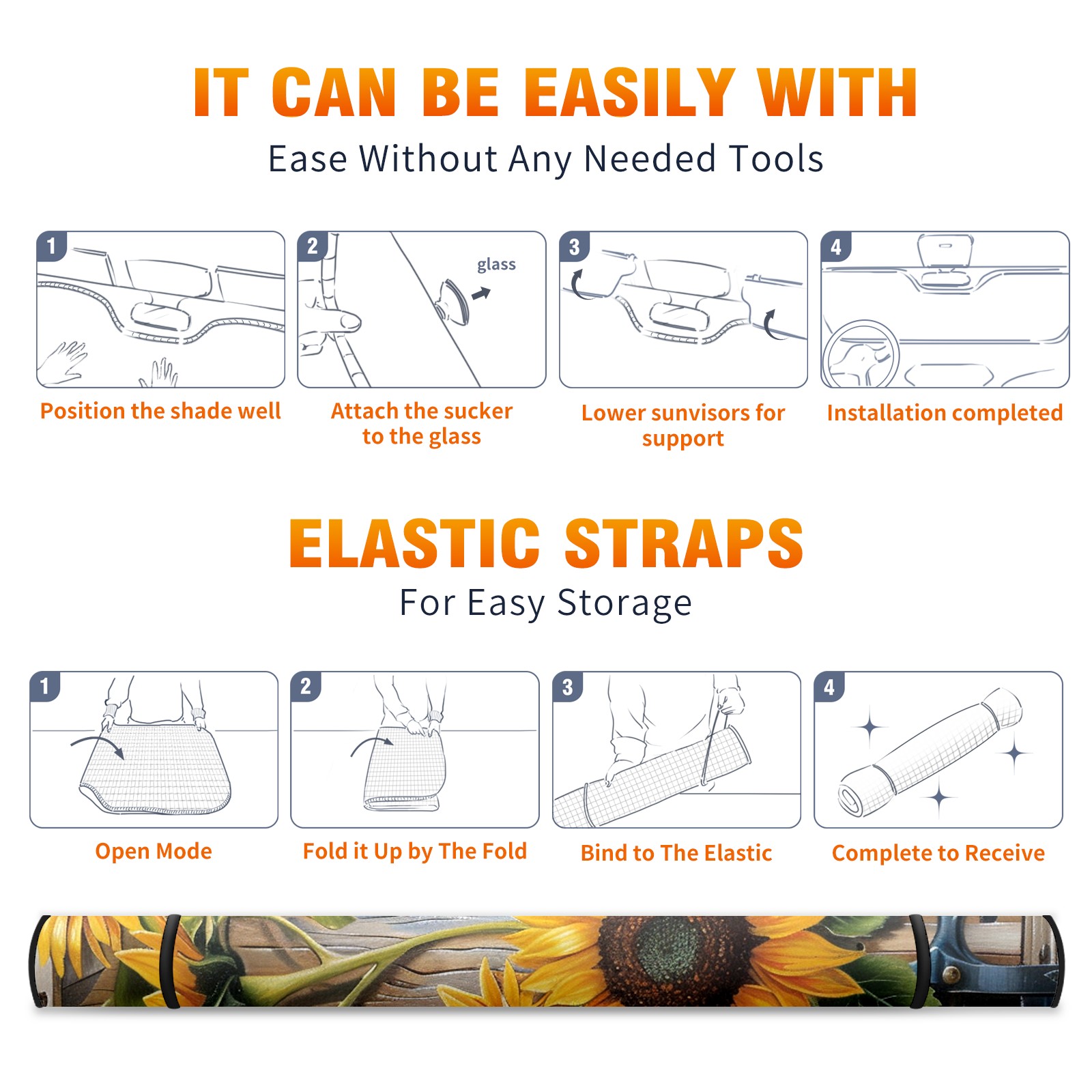 IT CAN BE EASILY WITH
Ease Without Any Needed Tools

1
Position the shade well

2
glass
Attach the sucker to the glass

3
Lower sunvisors for support

4
Installation completed

ELASTIC STRAPS
For Easy Storage

1
Open Mode

2
Fold it Up by The Fold

3
Bind to The Elastic

4
Complete to Receive