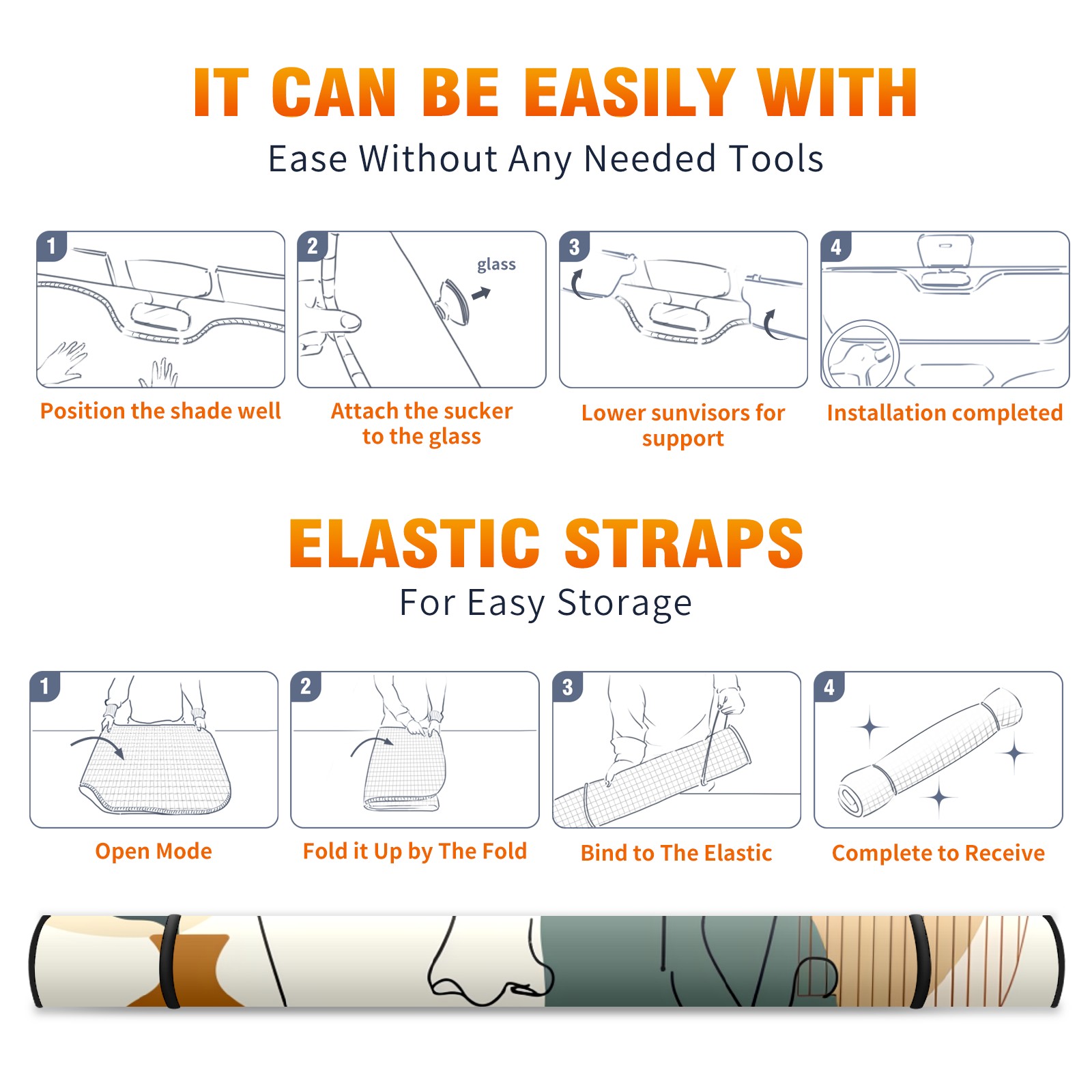 IT CAN BE EASILY WITH
Ease Without Any Needed Tools

1
Position the shade well

2
glass
Attach the sucker to the glass

3
Lower sunvisors for support

4
Installation completed

ELASTIC STRAPS
For Easy Storage

1
Open Mode

2
Fold it Up by The Fold

3
Bind to The Elastic

4
Complete to Receive