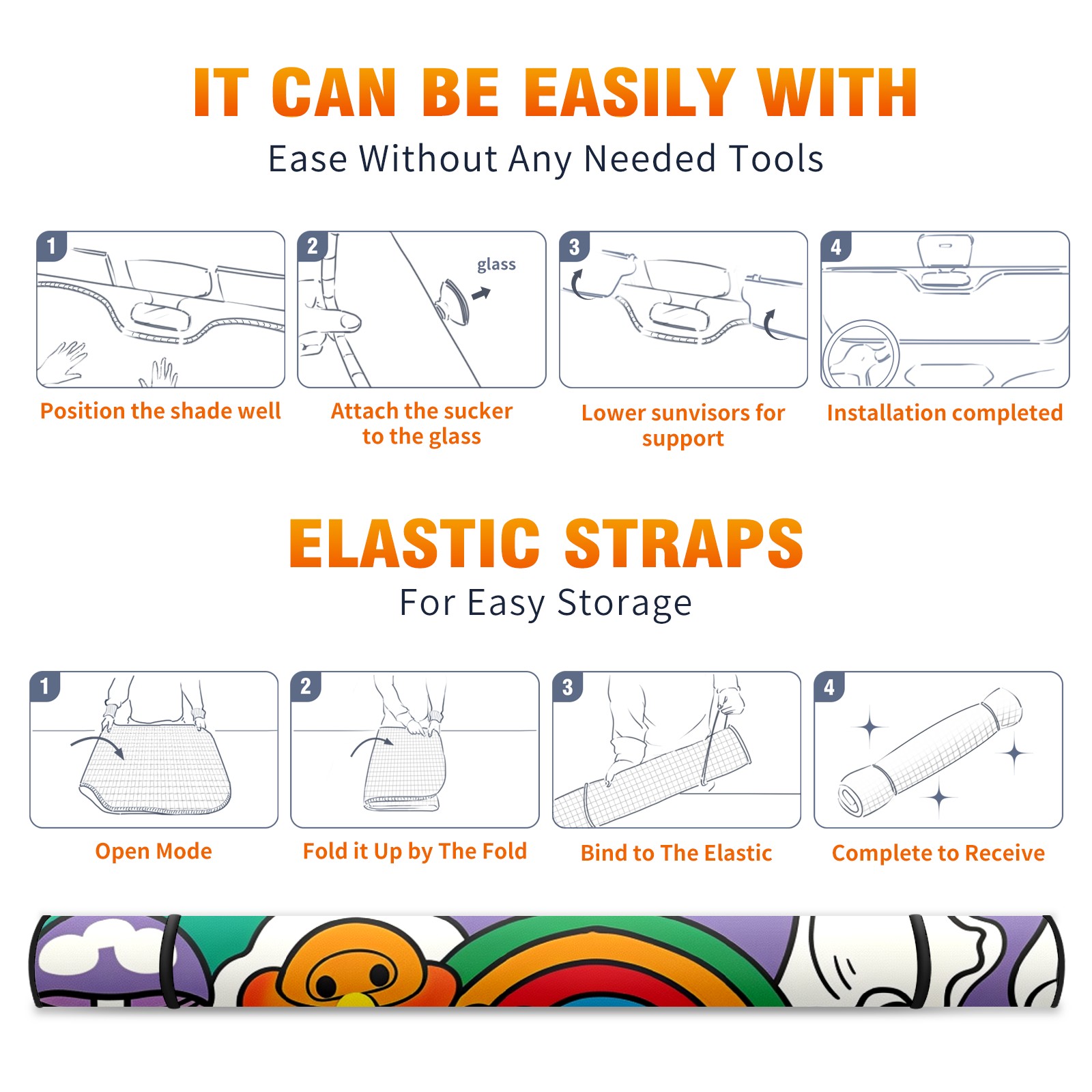 IT CAN BE EASILY WITH
Ease Without Any Needed Tools

1
Position the shade well

2
glass
Attach the sucker to the glass

3
Lower sunvisors for support

4
Installation completed

ELASTIC STRAPS
For Easy Storage

1
Open Mode

2
Fold it Up by The Fold

3
Bind to The Elastic

4
Complete to Receive