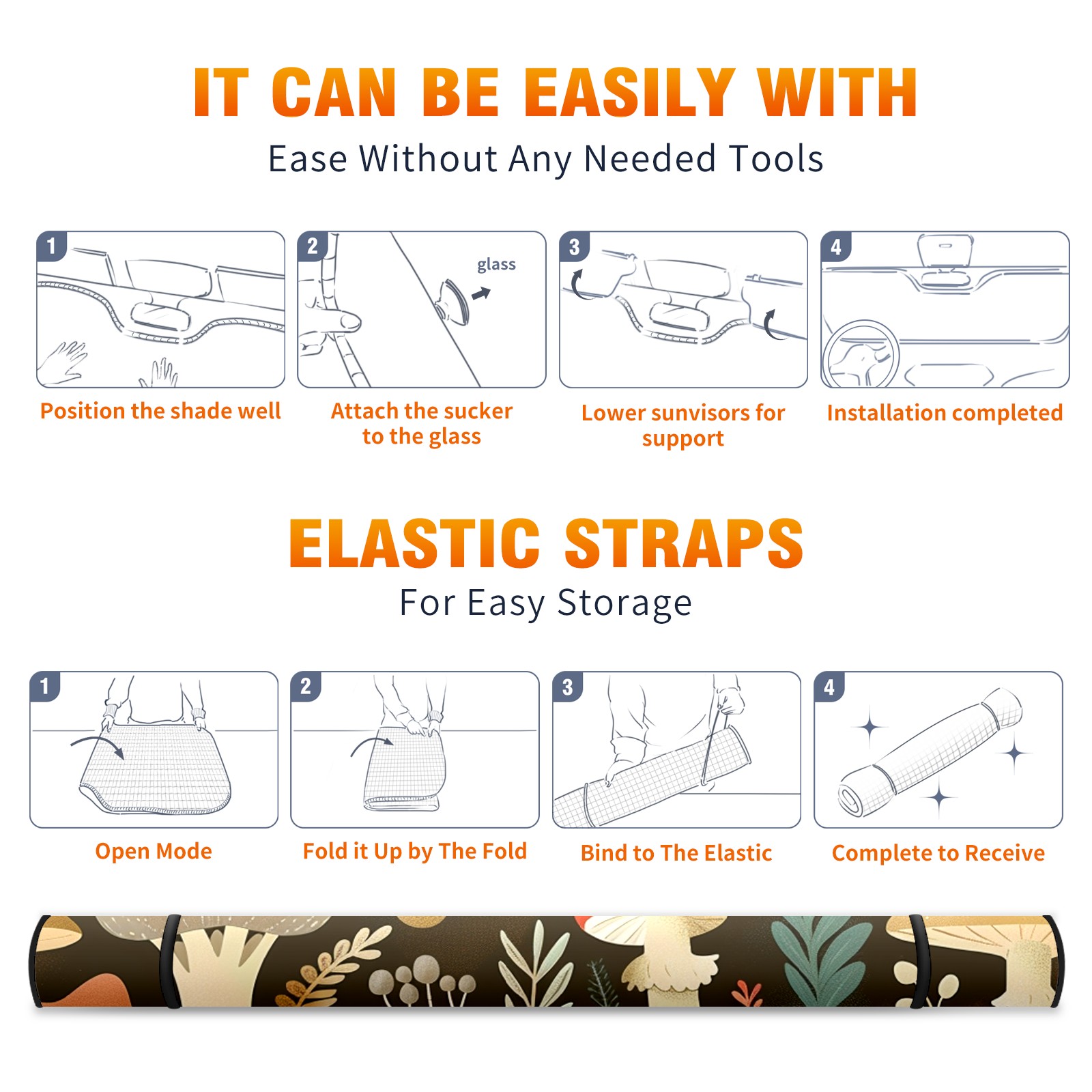 IT CAN BE EASILY WITH
Ease Without Any Needed Tools

1
Position the shade well

2
glass
Attach the sucker to the glass

3
Lower sunvisors for support

4
Installation completed

ELASTIC STRAPS
For Easy Storage

1
Open Mode

2
Fold it Up by The Fold

3
Bind to The Elastic

4
Complete to Receive