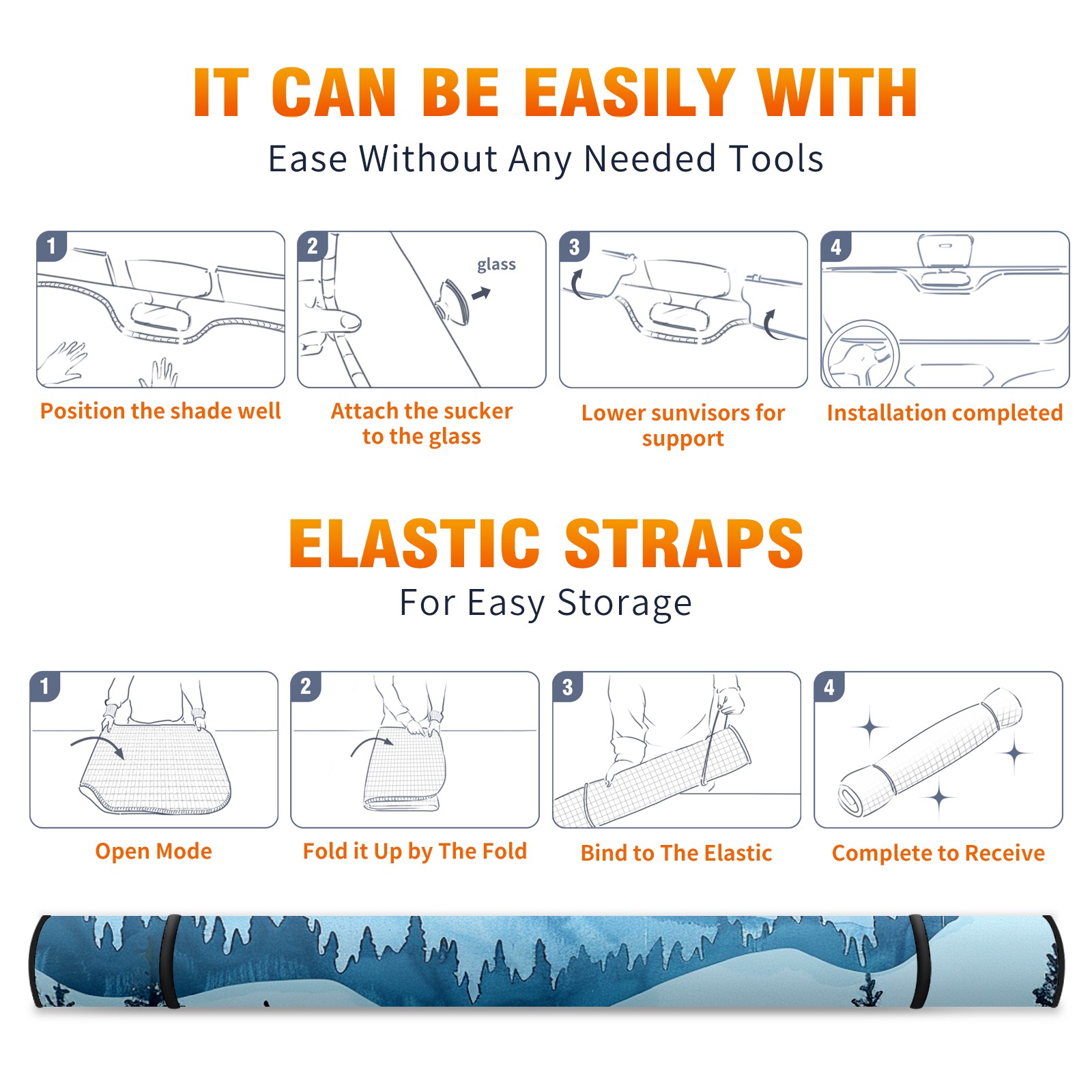 IT CAN BE EASILY WITH

Ease Without Any Needed Tools

1

Position the shade well

2

glass

Attach the sucker to the glass

3

Lower sunvisors for support

4

Installation completed

ELASTIC STRAPS

For Easy Storage

1

Open Mode

2

Fold it Up by The Fold

3

Bind to The Elastic

4

Complete to Receive