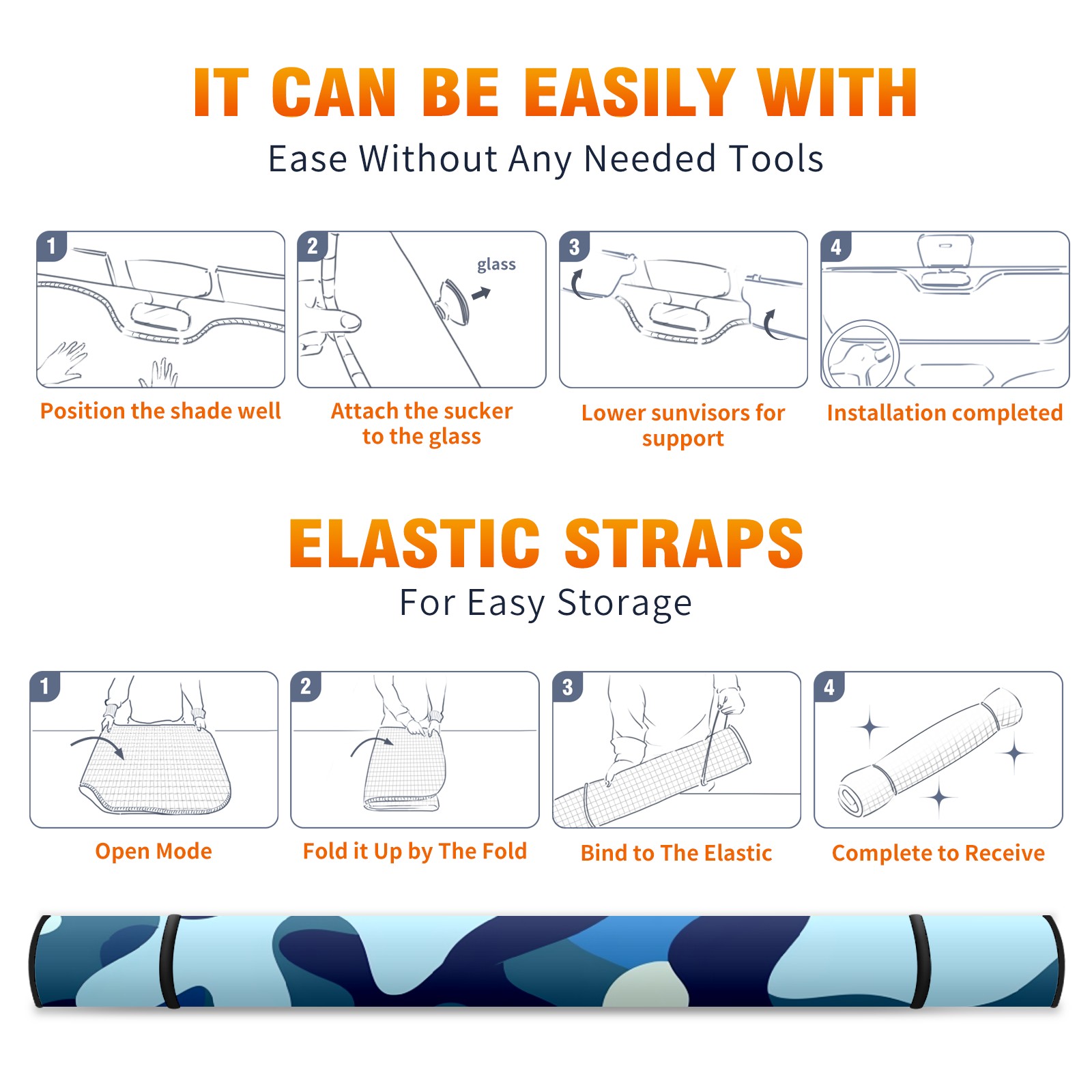 IT CAN BE EASILY WITH
Ease Without Any Needed Tools

1
Position the shade well

2
glass
Attach the sucker to the glass

3
Lower sunvisors for support

4
Installation completed

ELASTIC STRAPS
For Easy Storage

1
Open Mode

2
Fold it Up by The Fold

3
Bind to The Elastic

4
Complete to Receive