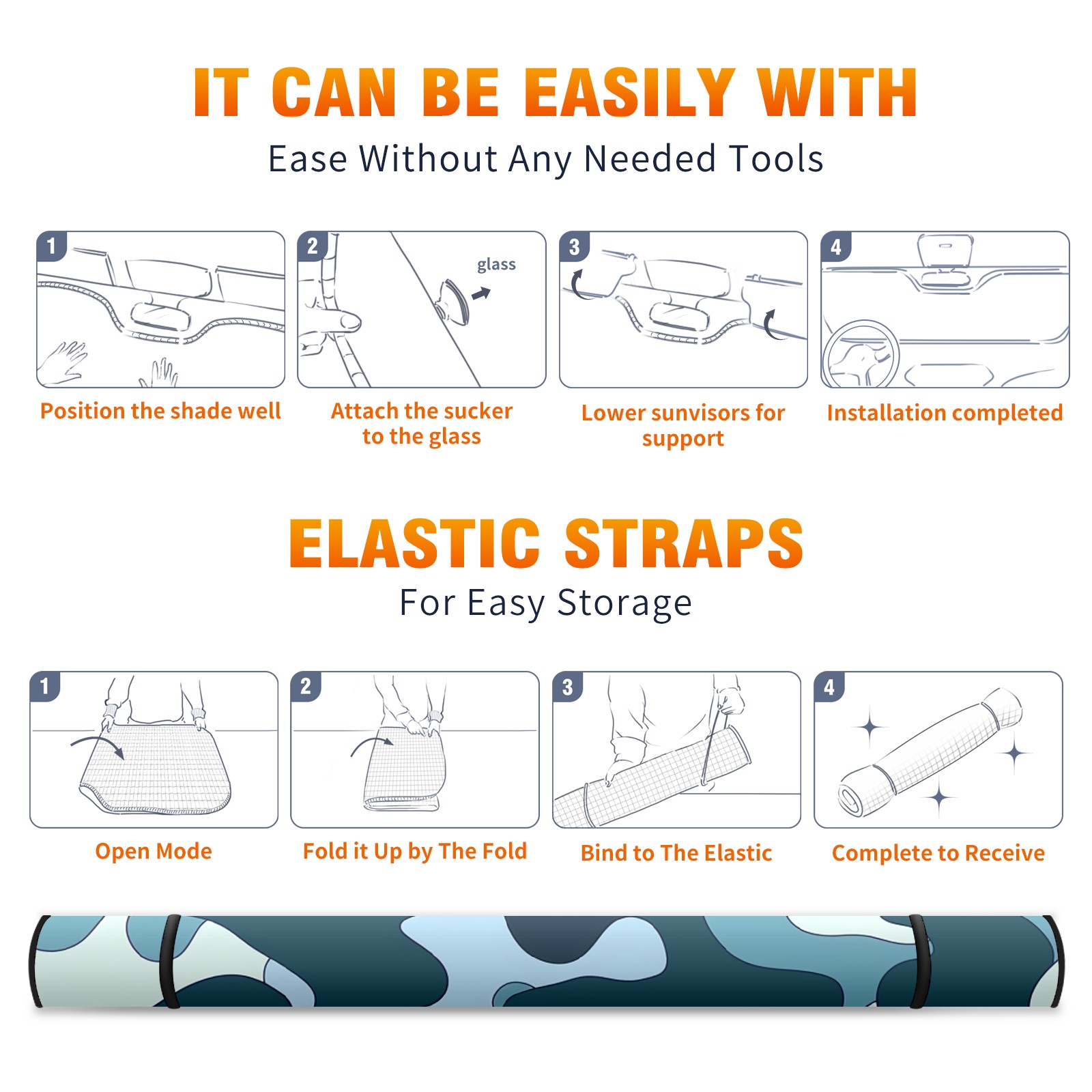 IT CAN BE EASILY WITH

Ease Without Any Needed Tools

1

Position the shade well

2

glass

Attach the sucker to the glass

3

Lower sunvisors for support

4

Installation completed

ELASTIC STRAPS

For Easy Storage

1

Open Mode

2

Fold it Up by The Fold

3

Bind to The Elastic

4

Complete to Receive