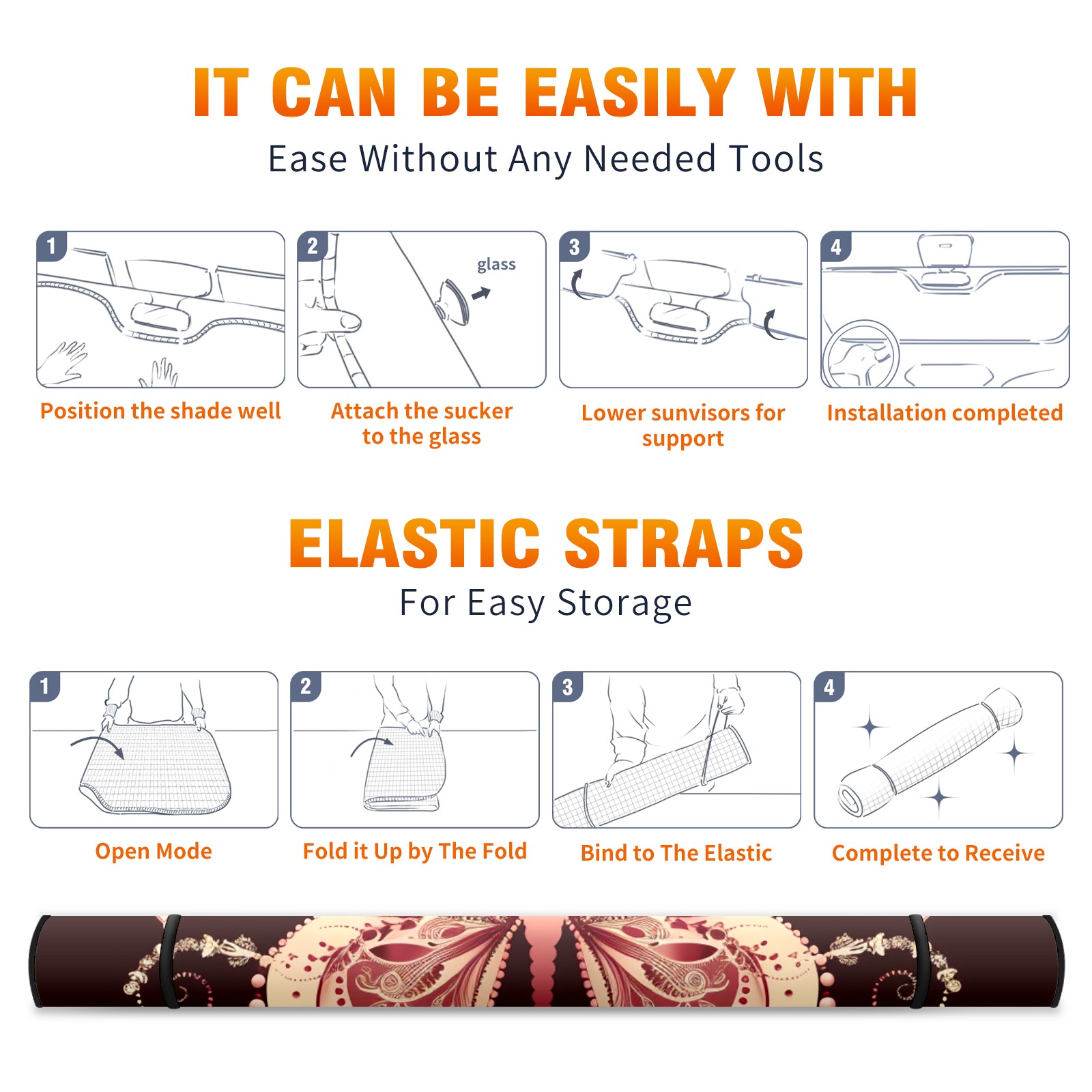 IT CAN BE EASILY WITH
Ease Without Any Needed Tools

1
Position the shade well

2
glass
Attach the sucker to the glass

3
Lower sunvisors for support

4
Installation completed

ELASTIC STRAPS
For Easy Storage

1
Open Mode

2
Fold it Up by The Fold

3
Bind to The Elastic

4
Complete to Receive