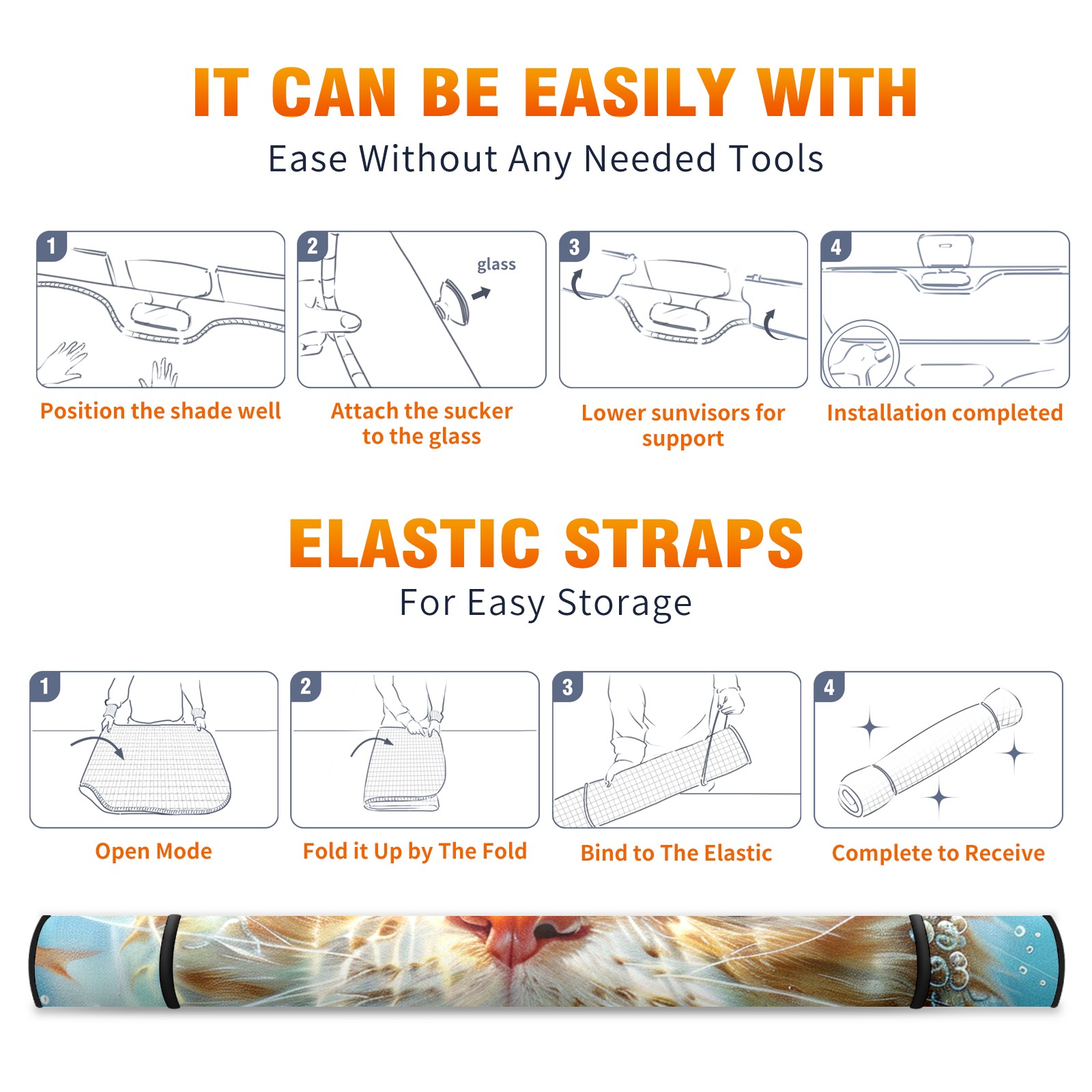 IT CAN BE EASILY WITH

Ease Without Any Needed Tools

1

Position the shade well

2

glass

Attach the sucker to the glass

3

Lower sunvisors for support

4

Installation completed

ELASTIC STRAPS

For Easy Storage

1

Open Mode

2

Fold it Up by The Fold

3

Bind to The Elastic

4

Complete to Receive