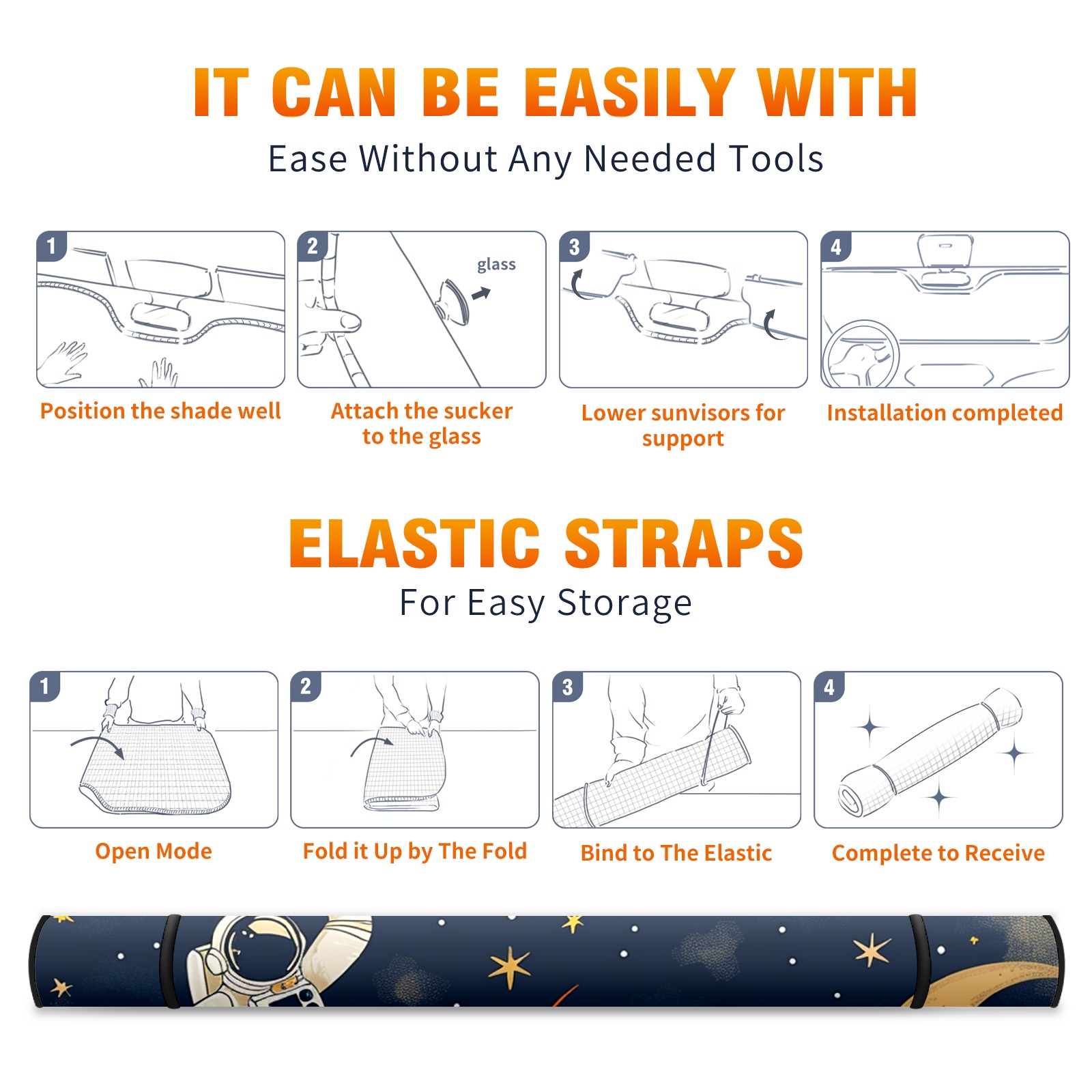 IT CAN BE EASILY WITH
Ease Without Any Needed Tools

1
Position the shade well

2
glass
Attach the sucker to the glass

3
Lower sunvisors for support

4
Installation completed

ELASTIC STRAPS
For Easy Storage

1
Open Mode

2
Fold it Up by The Fold

3
Bind to The Elastic

4
Complete to Receive