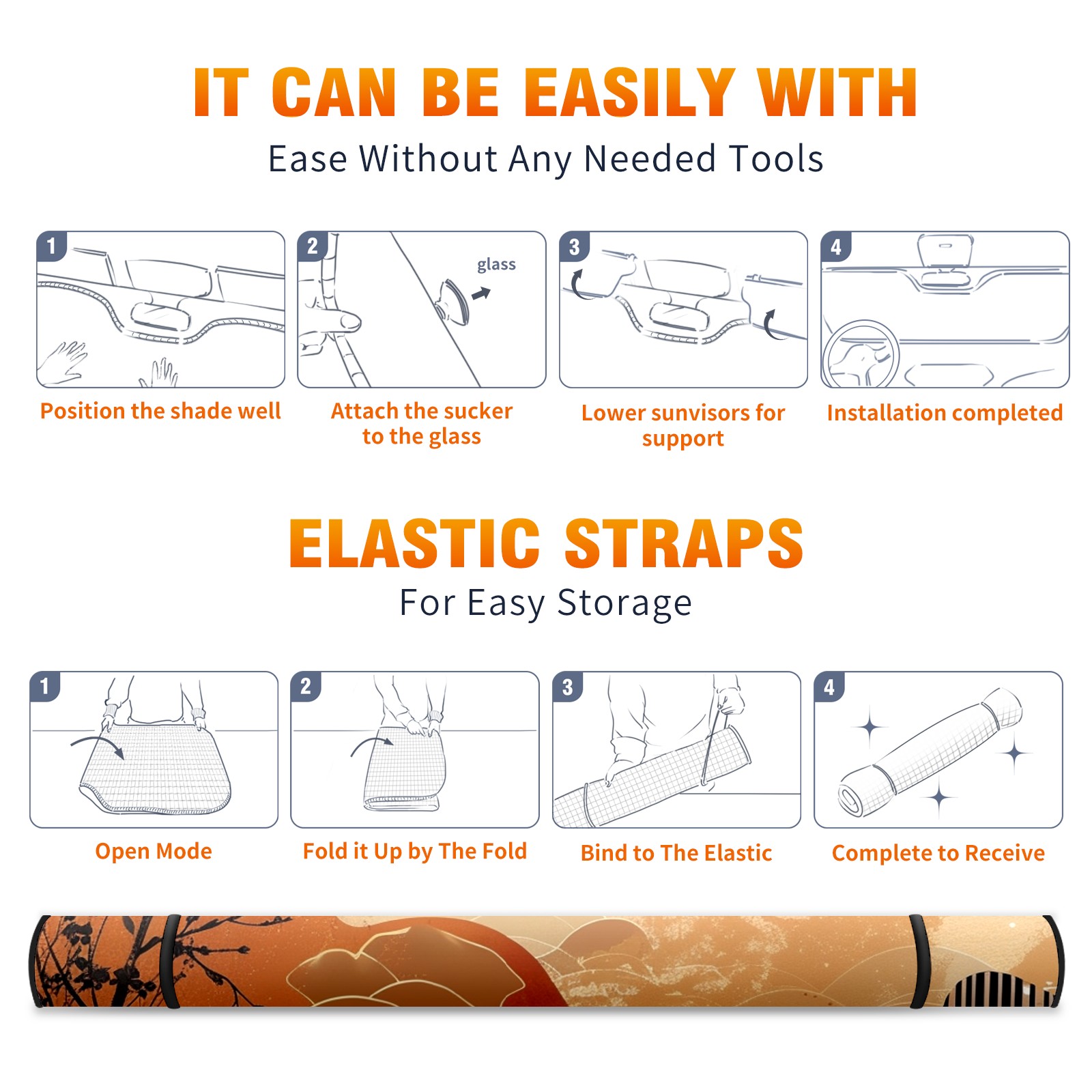 IT CAN BE EASILY WITH

Ease Without Any Needed Tools

1

Position the shade well

2

glass

Attach the sucker to the glass

3

Lower sunvisors for support

4

Installation completed

ELASTIC STRAPS

For Easy Storage

1

Open Mode

2

Fold it Up by The Fold

3

Bind to The Elastic

4

Complete to Receive