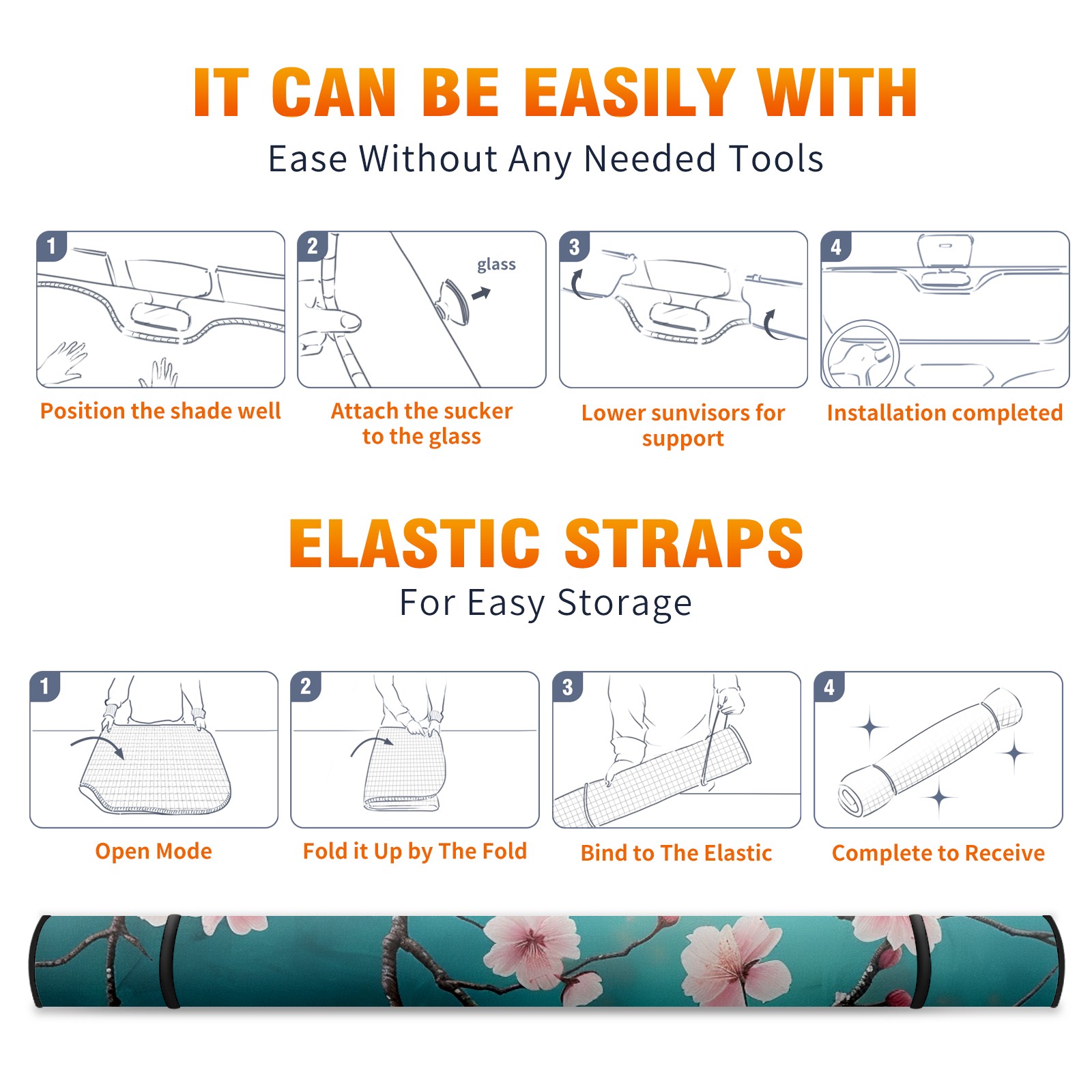 IT CAN BE EASILY WITH

Ease Without Any Needed Tools

1

Position the shade well

2

glass

Attach the sucker to the glass

3

Lower sunvisors for support

4

Installation completed

ELASTIC STRAPS

For Easy Storage

1

Open Mode

2

Fold it Up by The Fold

3

Bind to The Elastic

4

Complete to Receive