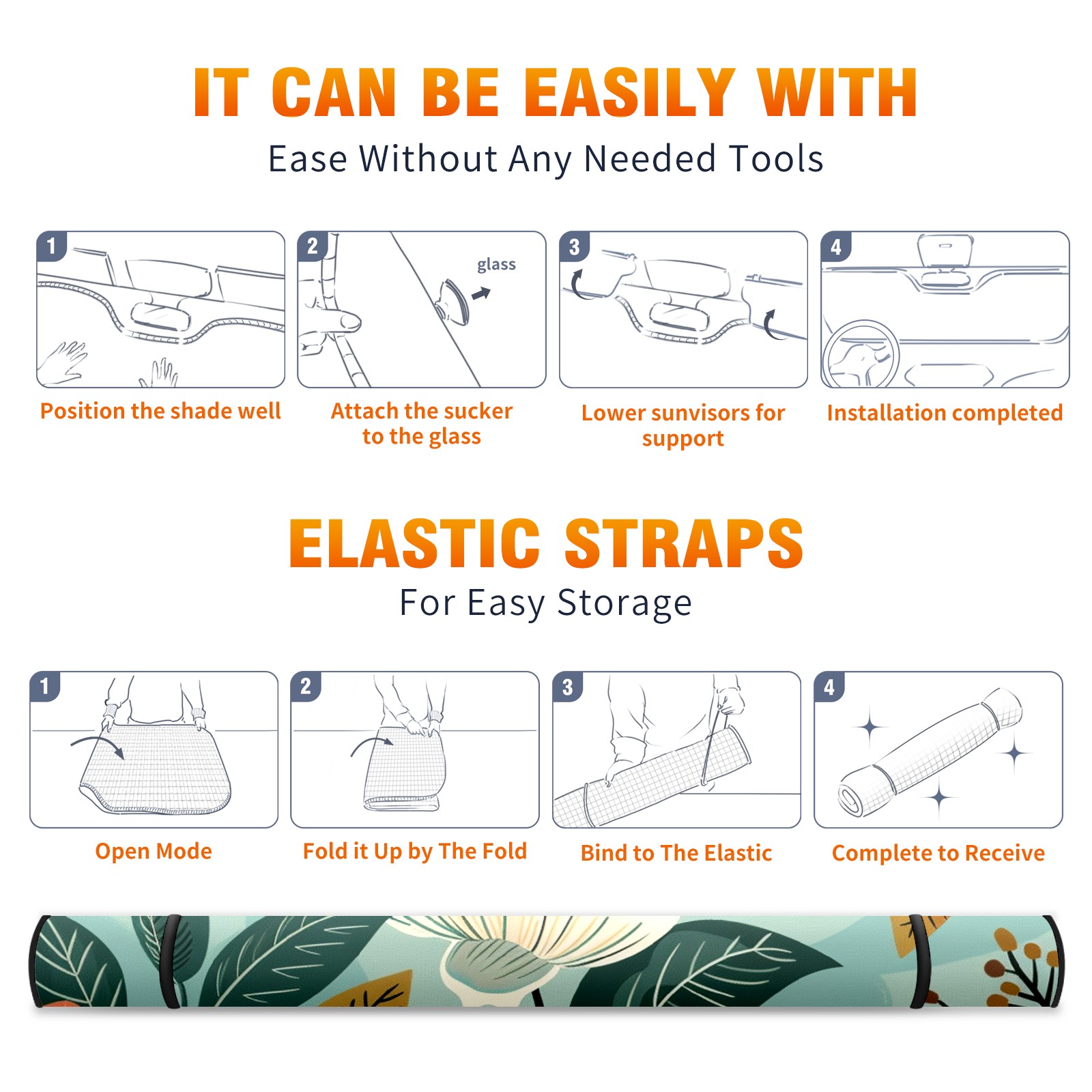 IT CAN BE EASILY WITH
Ease Without Any Needed Tools

1
Position the shade well

2
glass
Attach the sucker to the glass

3
Lower sunvisors for support

4
Installation completed

ELASTIC STRAPS
For Easy Storage

1
Open Mode

2
Fold it Up by The Fold

3
Bind to The Elastic

4
Complete to Receive