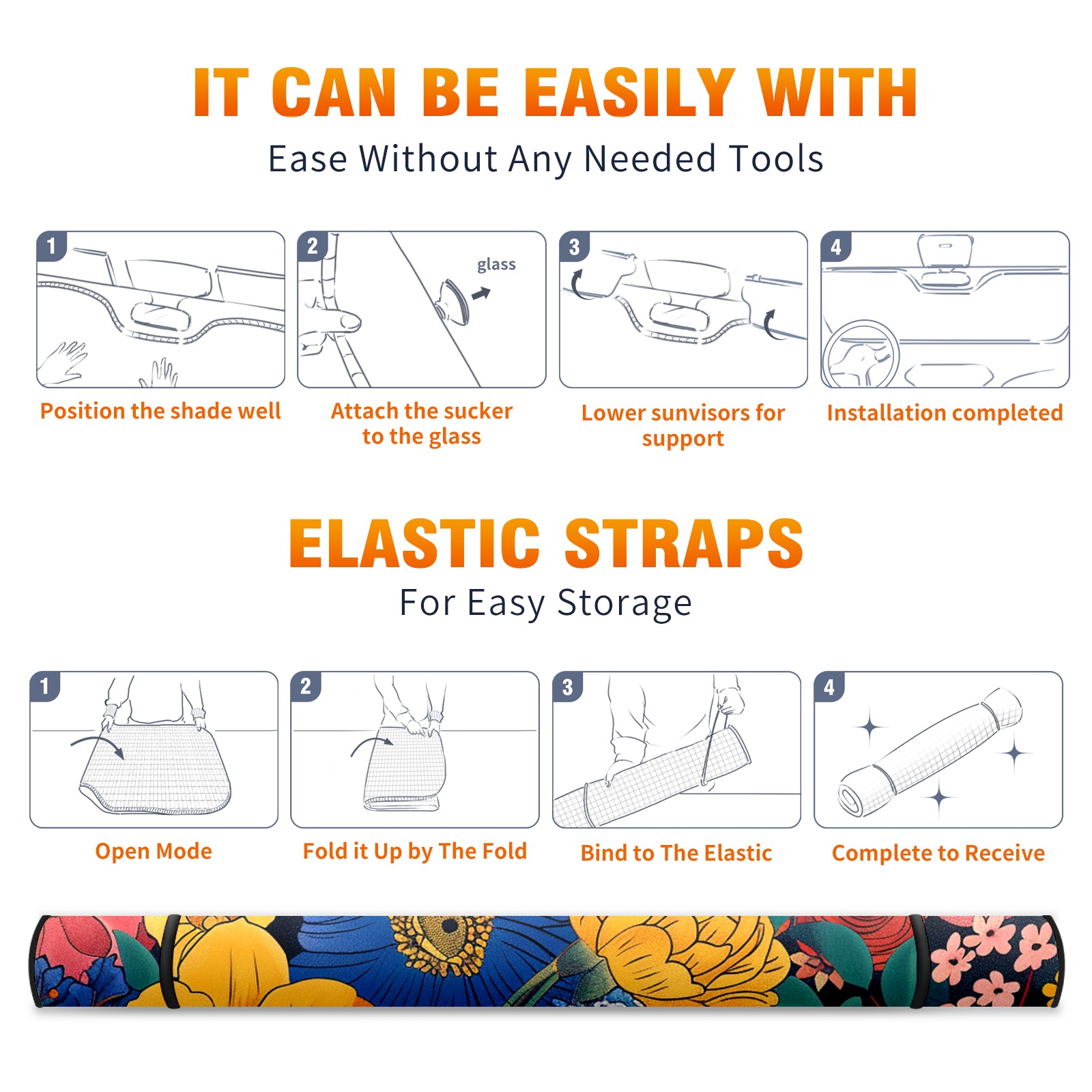 IT CAN BE EASILY WITH
Ease Without Any Needed Tools

1
Position the shade well

2
glass
Attach the sucker to the glass

3
Lower sunvisors for support

4
Installation completed

ELASTIC STRAPS
For Easy Storage

1
Open Mode

2
Fold it Up by The Fold

3
Bind to The Elastic

4
Complete to Receive