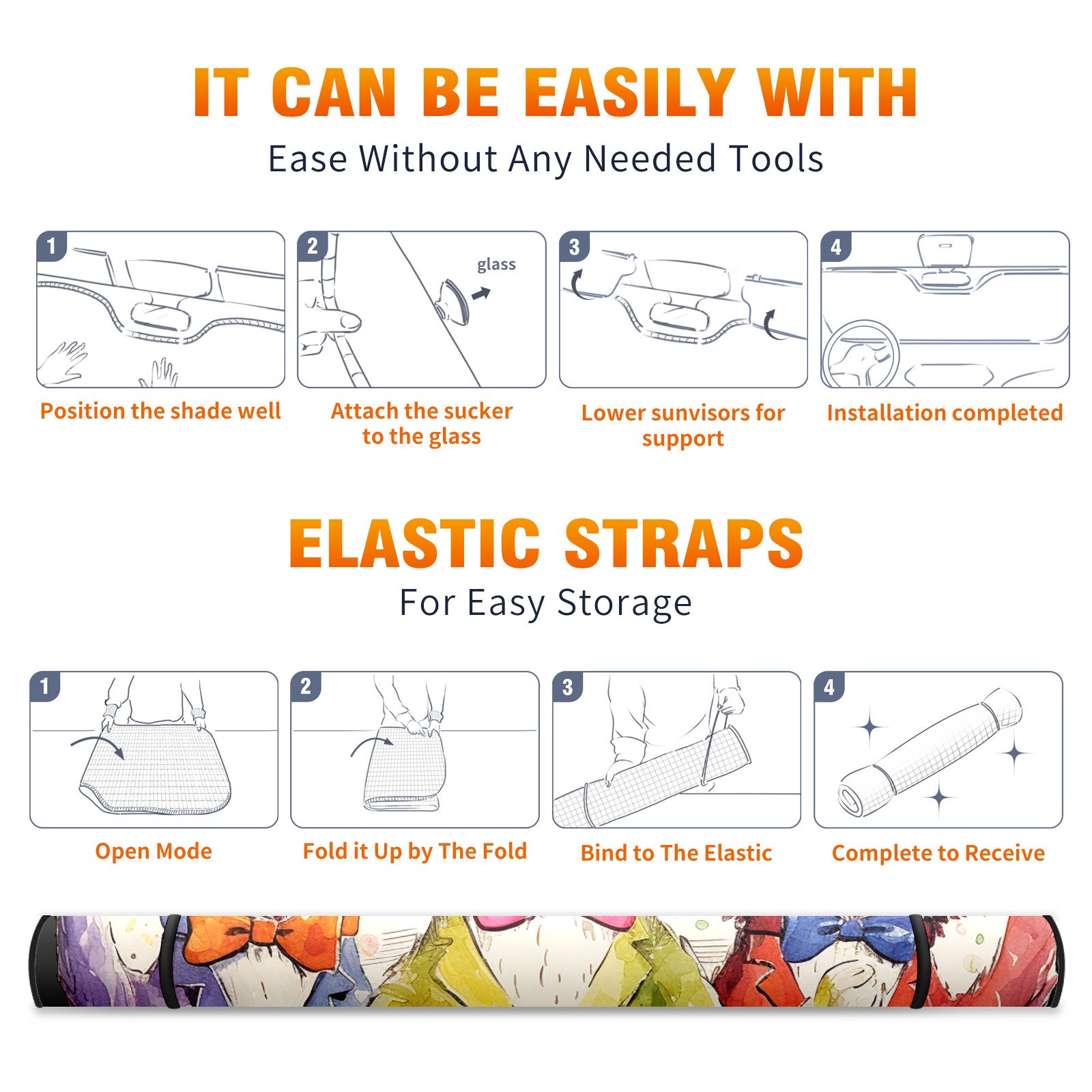 IT CAN BE EASILY WITH
Ease Without Any Needed Tools

1
Position the shade well

2
glass
Attach the sucker to the glass

3
Lower sunvisors for support

4
Installation completed

ELASTIC STRAPS
For Easy Storage

1
Open Mode

2
Fold it Up by The Fold

3
Bind to The Elastic

4
Complete to Receive