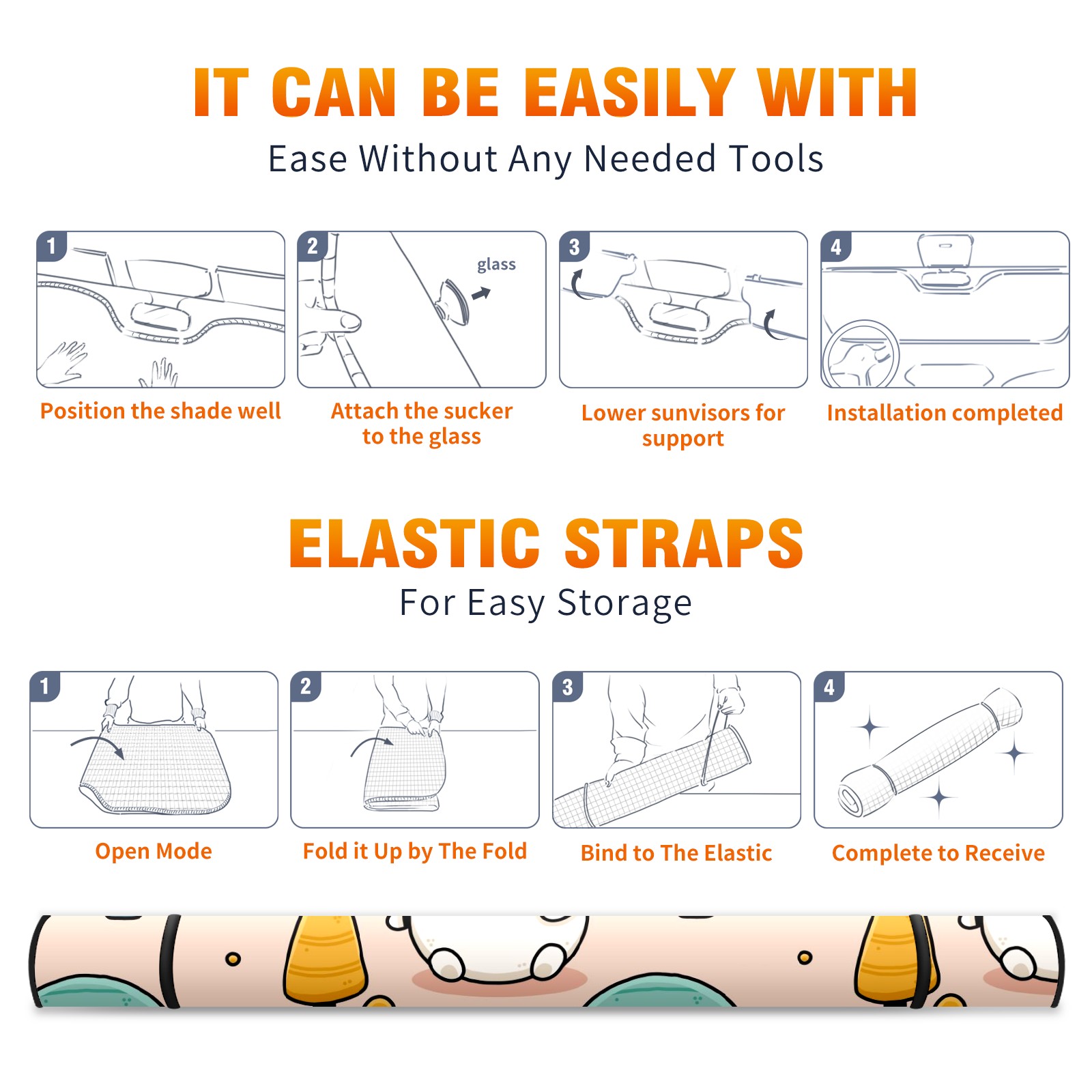 IT CAN BE EASILY WITH

Ease Without Any Needed Tools

1

Position the shade well

2

glass

Attach the sucker to the glass

3

Lower sunvisors for support

4

Installation completed

ELASTIC STRAPS

For Easy Storage

1

Open Mode

2

Fold it Up by The Fold

3

Bind to The Elastic

4

Complete to Receive