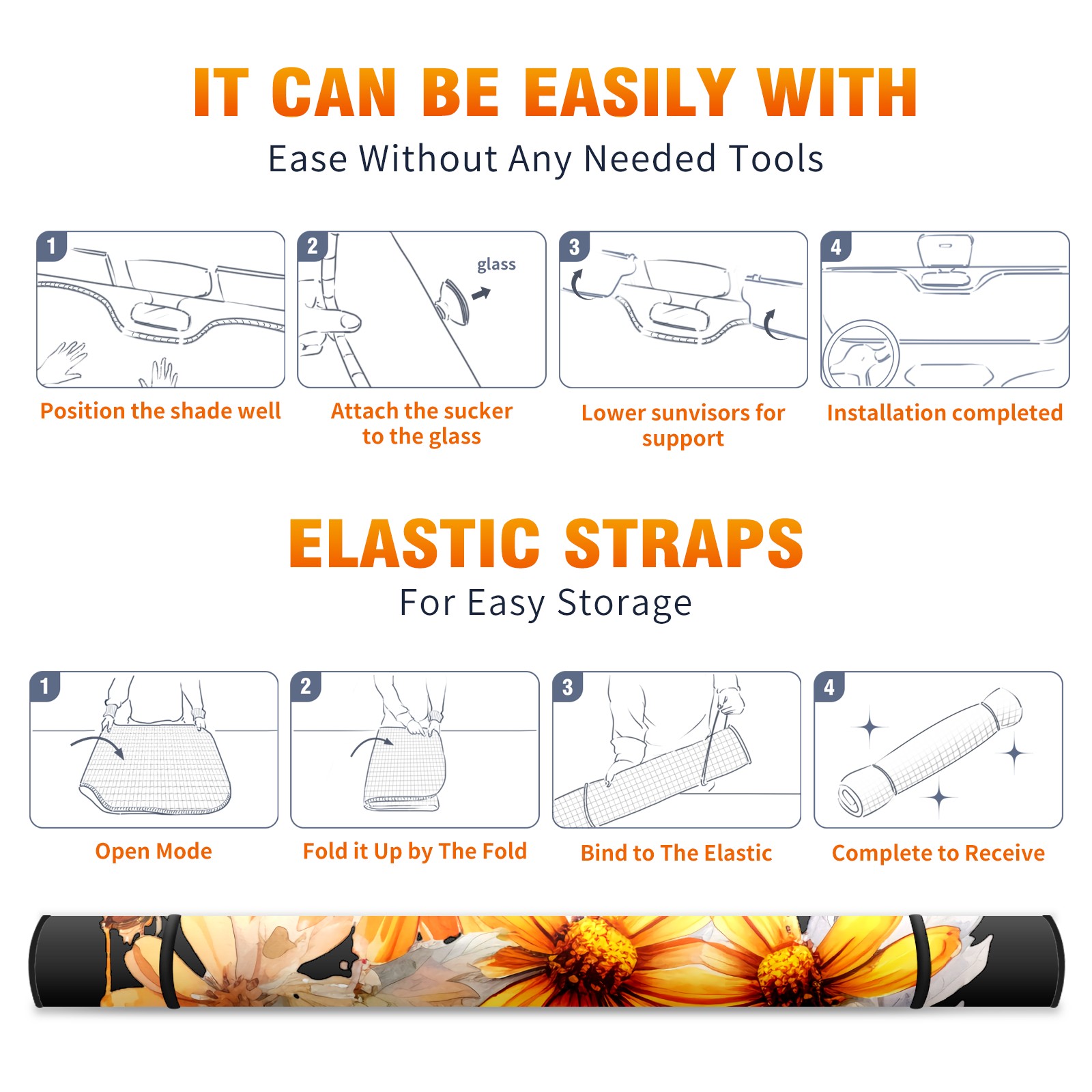 IT CAN BE EASILY WITH
Ease Without Any Needed Tools

1
Position the shade well

2
glass
Attach the sucker to the glass

3
Lower sunvisors for support

4
Installation completed

ELASTIC STRAPS
For Easy Storage

1
Open Mode

2
Fold it Up by The Fold

3
Bind to The Elastic

4
Complete to Receive