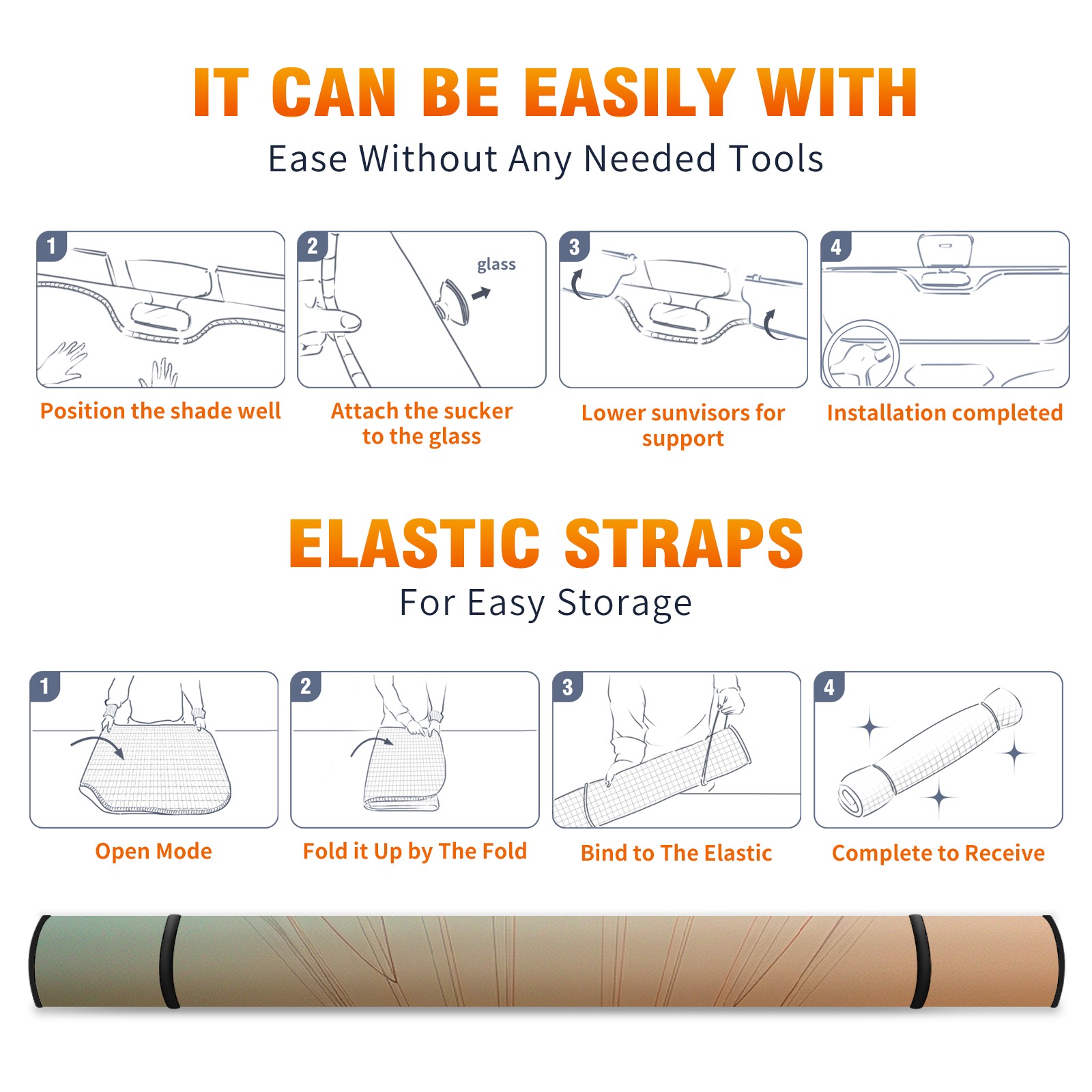 IT CAN BE EASILY WITH

Ease Without Any Needed Tools

1

Position the shade well

2

glass

Attach the sucker to the glass

3

Lower sunvisors for support

4

Installation completed

ELASTIC STRAPS

For Easy Storage

1

Open Mode

2

Fold it Up by The Fold

3

Bind to The Elastic

4

Complete to Receive