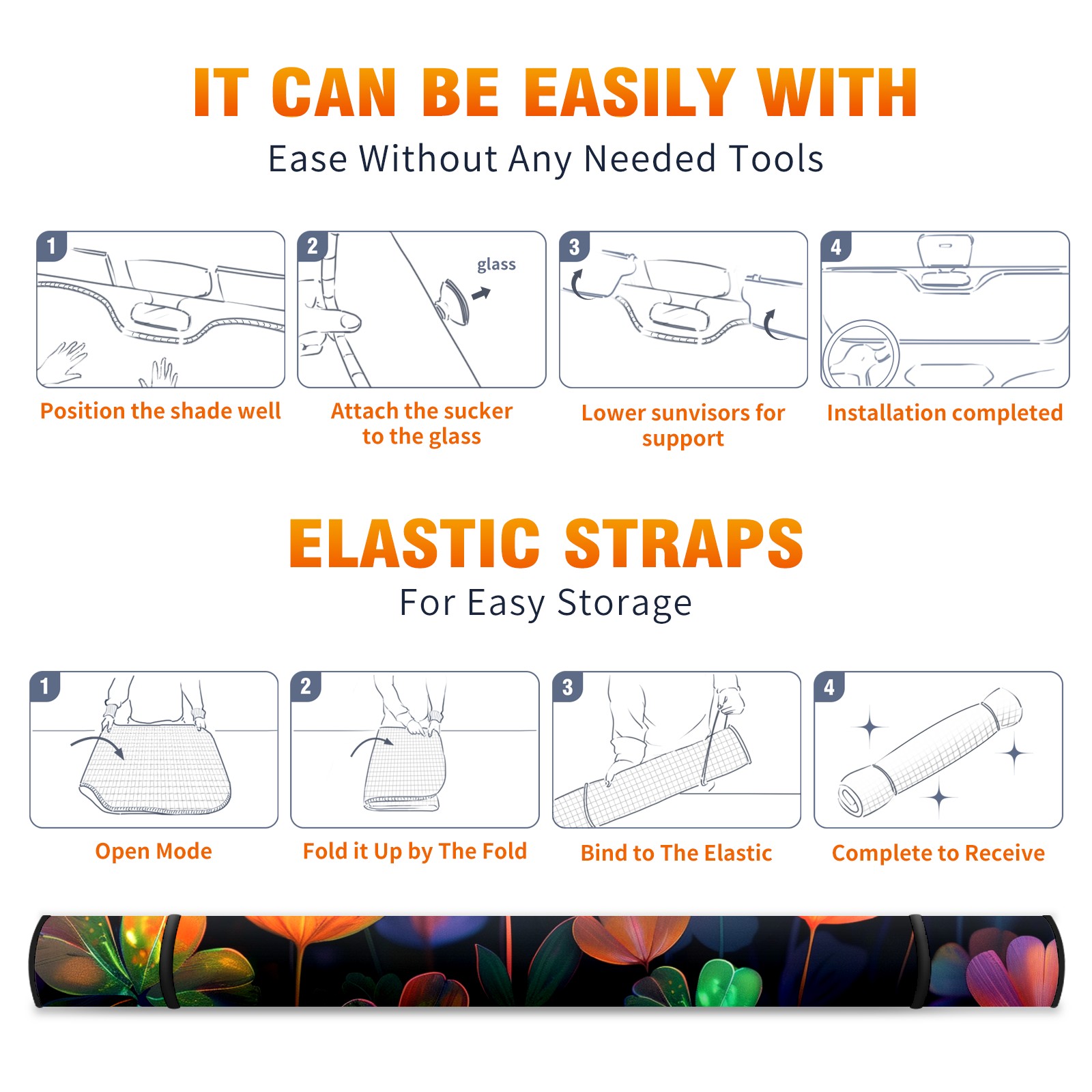 IT CAN BE EASILY WITH
Ease Without Any Needed Tools

1
Position the shade well

2
glass
Attach the sucker to the glass

3
Lower sunvisors for support

4
Installation completed

ELASTIC STRAPS
For Easy Storage

1
Open Mode

2
Fold it Up by The Fold

3
Bind to The Elastic

4
Complete to Receive