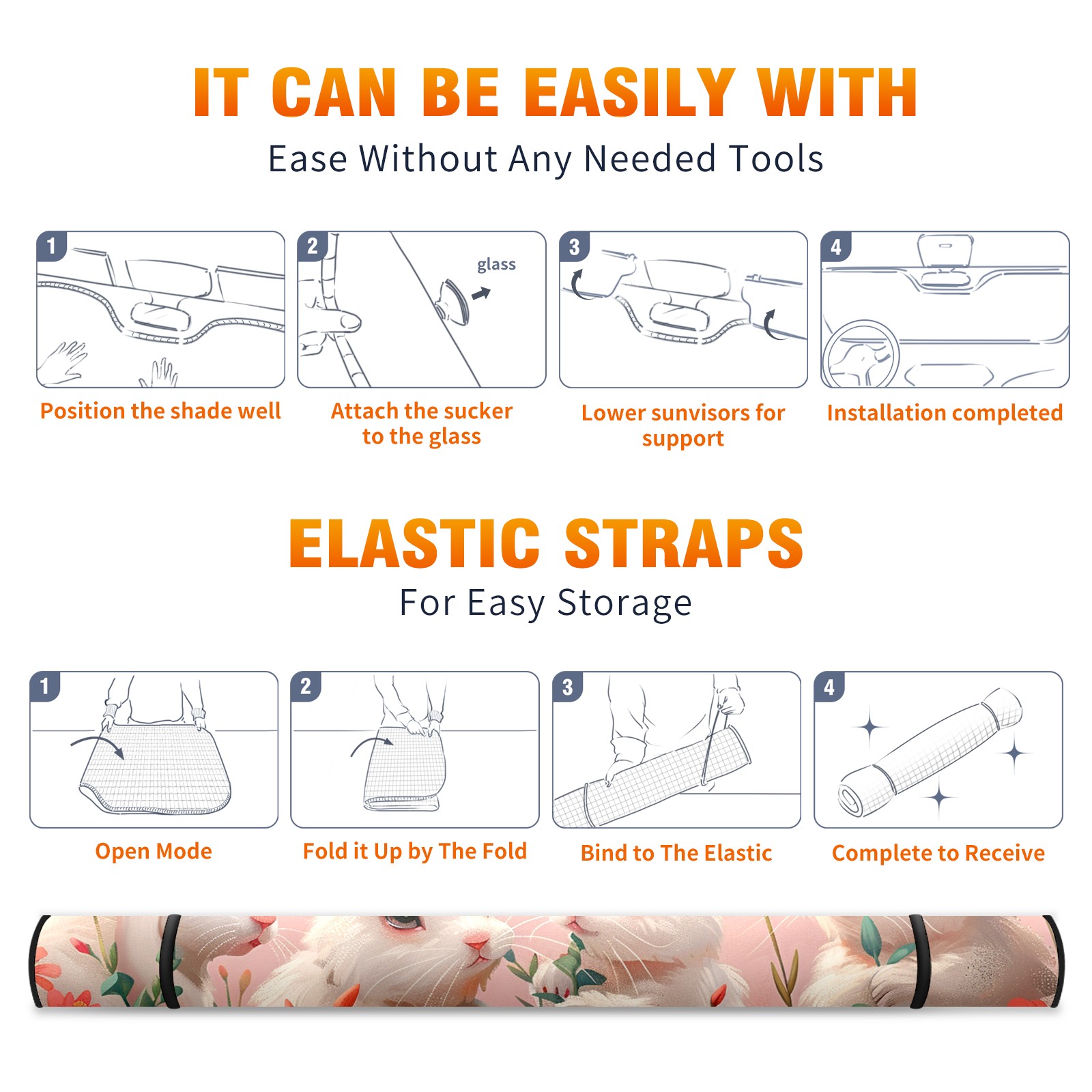 IT CAN BE EASILY WITH
Ease Without Any Needed Tools

1
Position the shade well

2
glass
Attach the sucker to the glass

3
Lower sunvisors for support

4
Installation completed

ELASTIC STRAPS
For Easy Storage

1
Open Mode

2
Fold it Up by The Fold

3
Bind to The Elastic

4
Complete to Receive