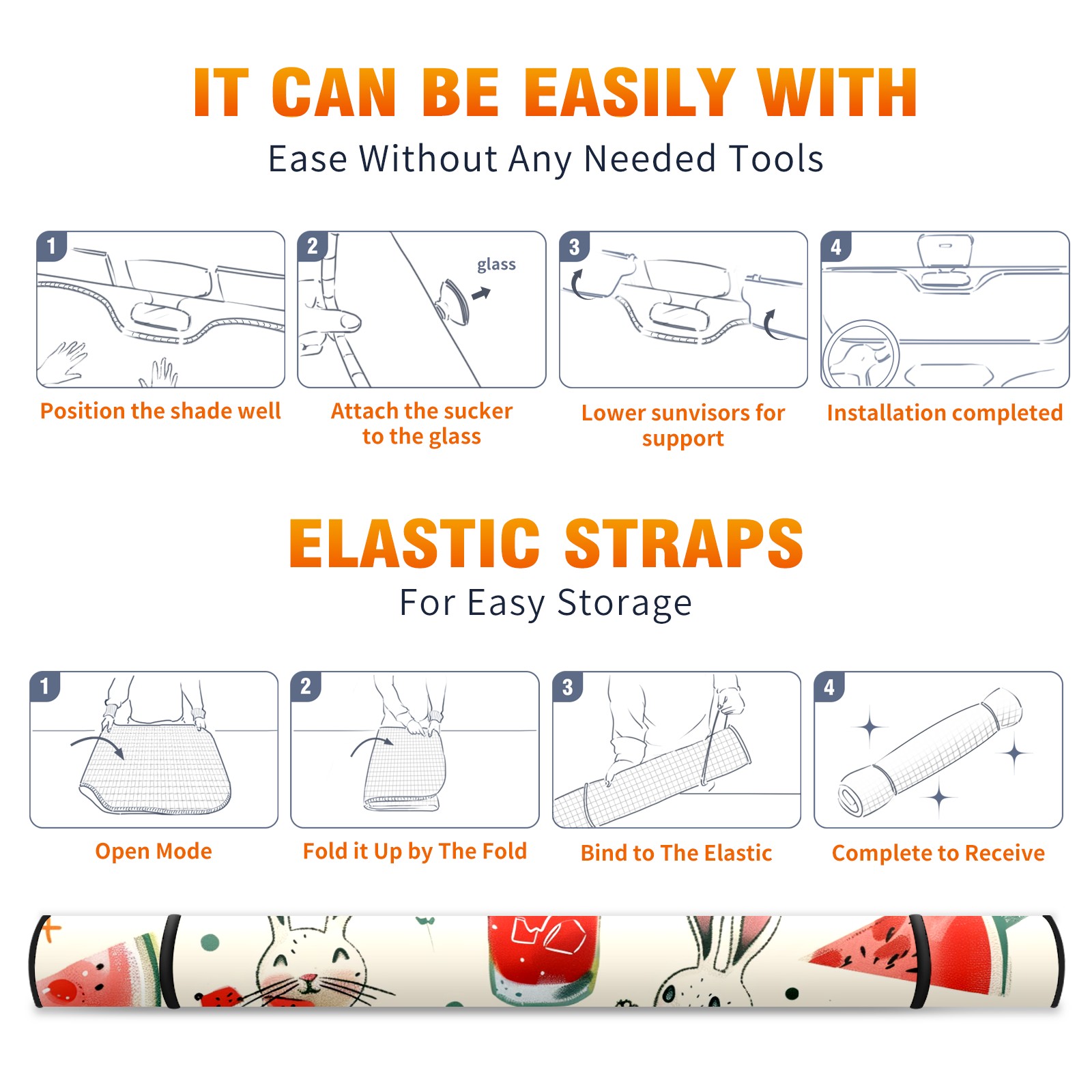 IT CAN BE EASILY WITH
Ease Without Any Needed Tools

1
Position the shade well

2
glass
Attach the sucker to the glass

3
Lower sunvisors for support

4
Installation completed

ELASTIC STRAPS
For Easy Storage

1
Open Mode

2
Fold it Up by The Fold

3
Bind to The Elastic

4
Complete to Receive