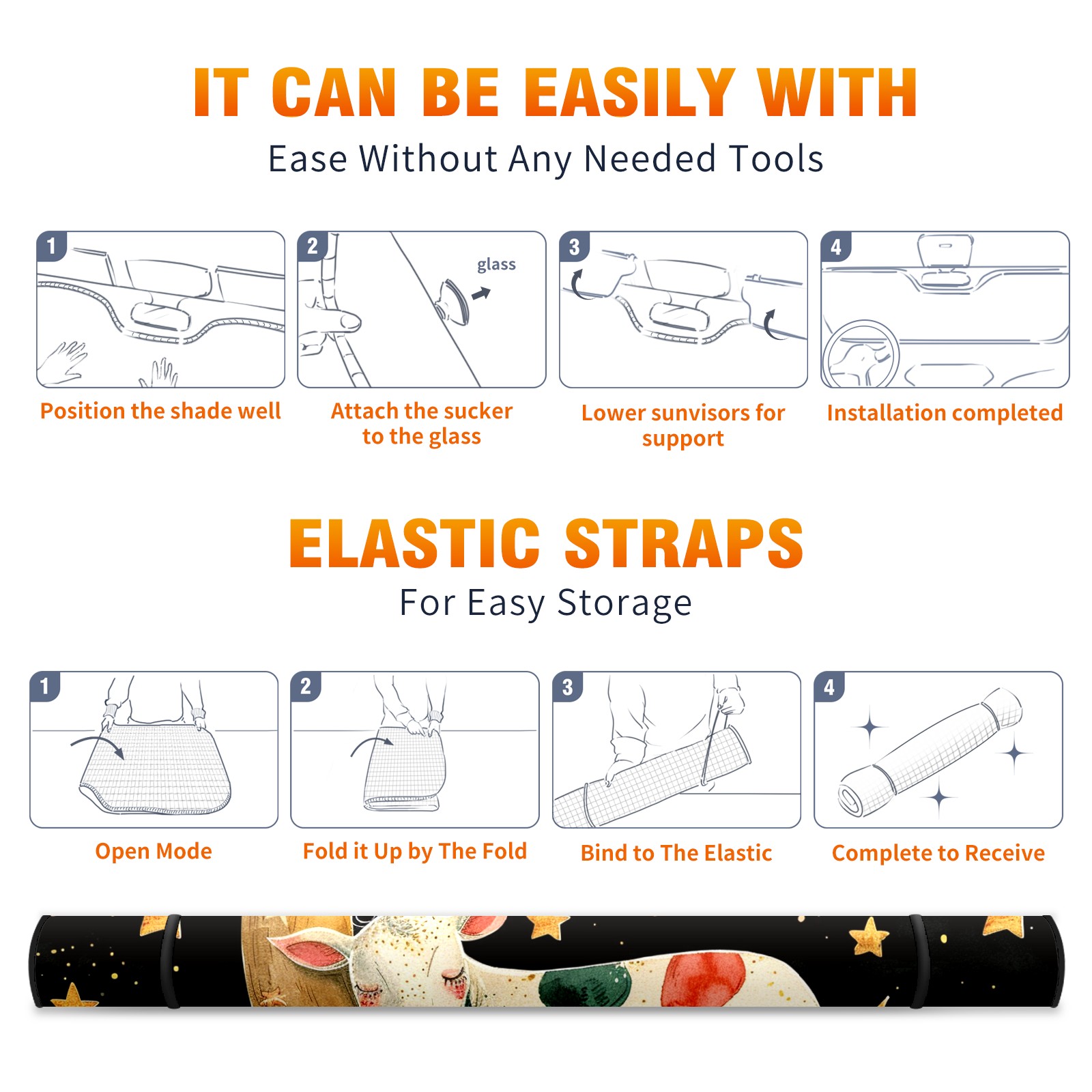 IT CAN BE EASILY WITH
Ease Without Any Needed Tools

1
Position the shade well

2
glass
Attach the sucker to the glass

3
Lower sunvisors for support

4
Installation completed

ELASTIC STRAPS
For Easy Storage

1
Open Mode

2
Fold it Up by The Fold

3
Bind to The Elastic

4
Complete to Receive