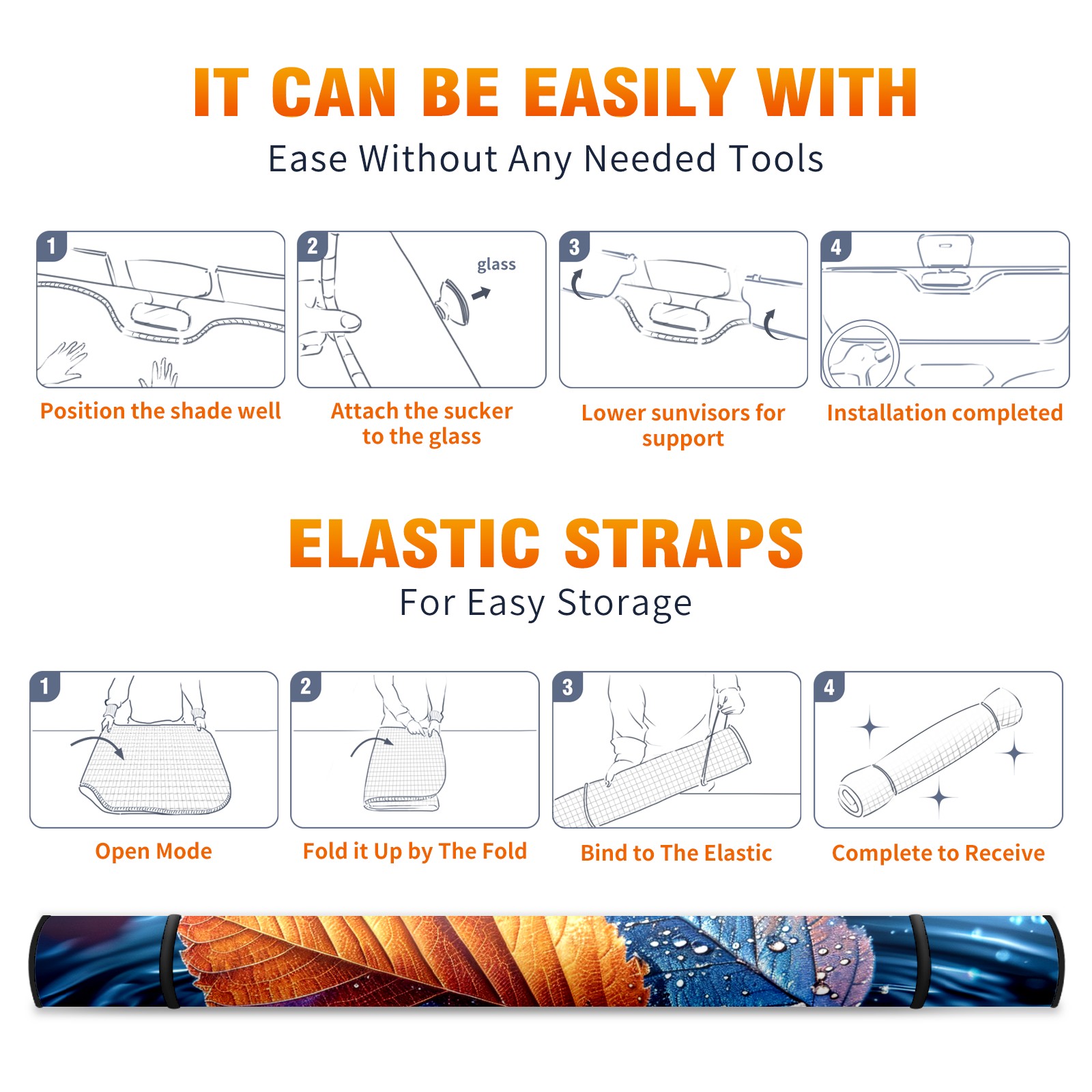 IT CAN BE EASILY WITH
Ease Without Any Needed Tools

1
Position the shade well

2
glass
Attach the sucker to the glass

3
Lower sunvisors for support

4
Installation completed

ELASTIC STRAPS
For Easy Storage

1
Open Mode

2
Fold it Up by The Fold

3
Bind to The Elastic

4
Complete to Receive