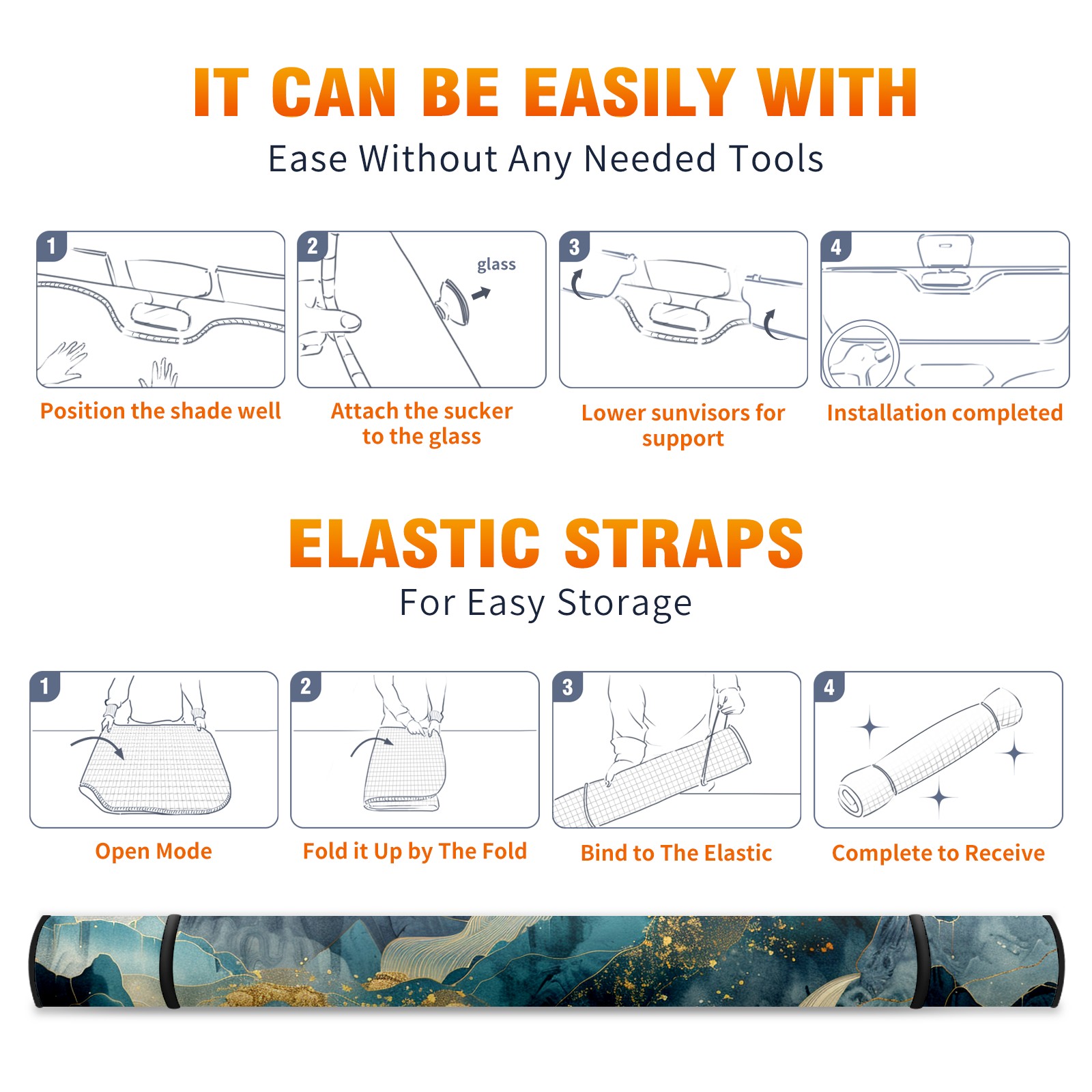 IT CAN BE EASILY WITH

Ease Without Any Needed Tools

1

Position the shade well

2

glass

Attach the sucker to the glass

3

Lower sunvisors for support

4

Installation completed

ELASTIC STRAPS

For Easy Storage

1

Open Mode

2

Fold it Up by The Fold

3

Bind to The Elastic

4

Complete to Receive