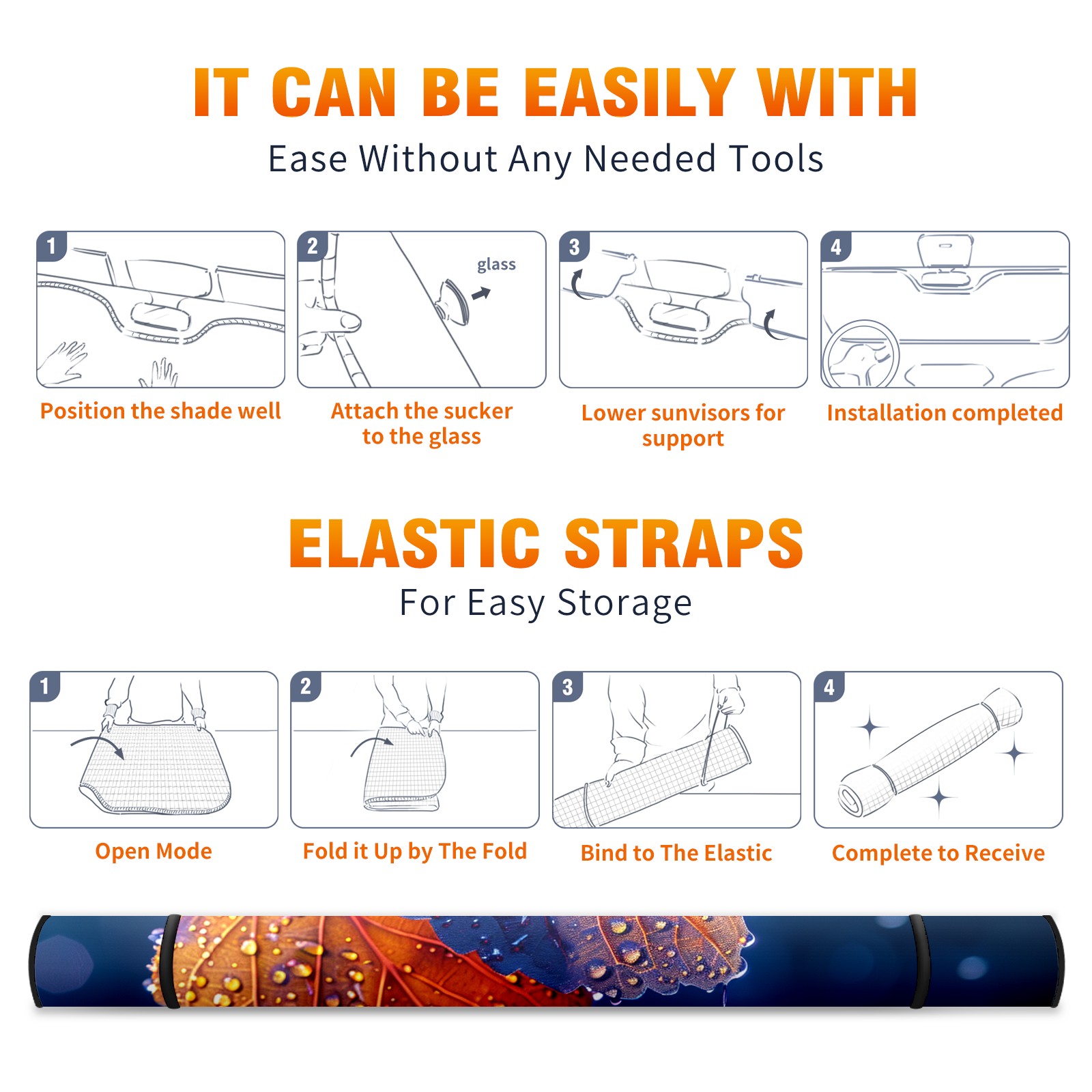 IT CAN BE EASILY WITH

Ease Without Any Needed Tools

1

Position the shade well

2

glass

Attach the sucker to the glass

3

Lower sunvisors for support

4

Installation completed

ELASTIC STRAPS

For Easy Storage

1

Open Mode

2

Fold it Up by The Fold

3

Bind to The Elastic

4

Complete to Receive