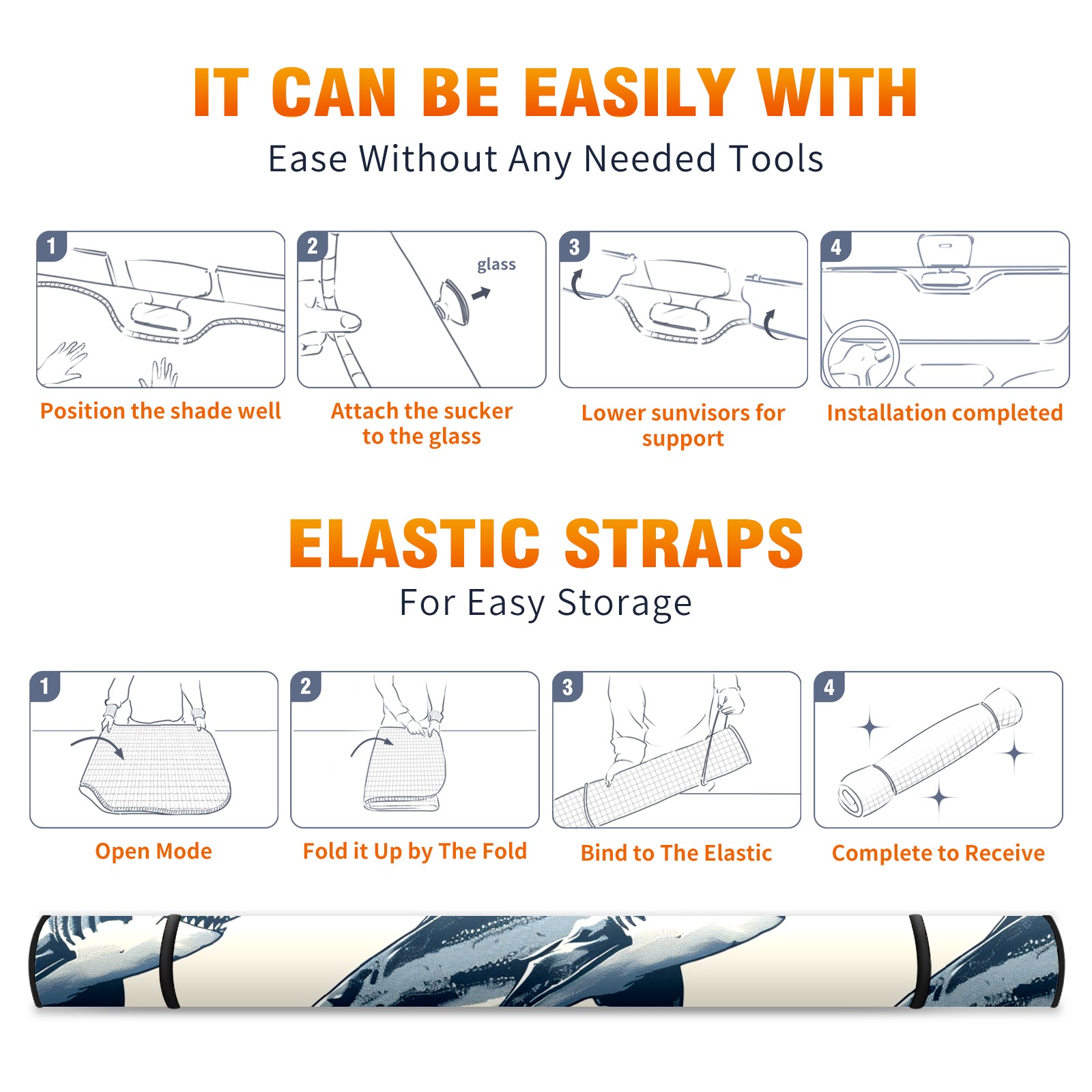 IT CAN BE EASILY WITH
Ease Without Any Needed Tools

1
Position the shade well

2
glass
Attach the sucker to the glass

3
Lower sunvisors for support

4
Installation completed

ELASTIC STRAPS
For Easy Storage

1
Open Mode

2
Fold it Up by The Fold

3
Bind to The Elastic

4
Complete to Receive