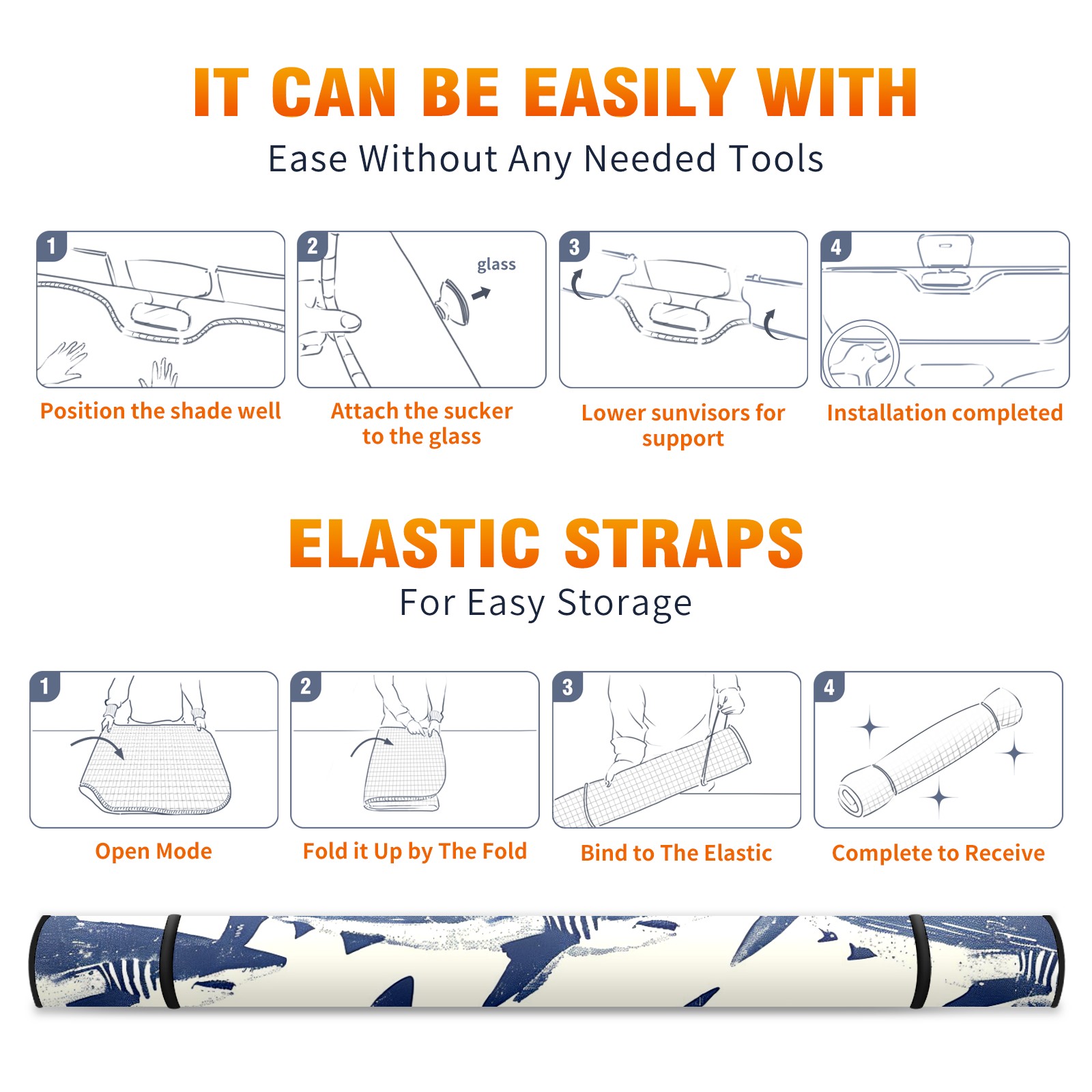 IT CAN BE EASILY WITH
Ease Without Any Needed Tools

1
Position the shade well

2
glass
Attach the sucker to the glass

3
Lower sunvisors for support

4
Installation completed

ELASTIC STRAPS
For Easy Storage

1
Open Mode

2
Fold it Up by The Fold

3
Bind to The Elastic

4
Complete to Receive