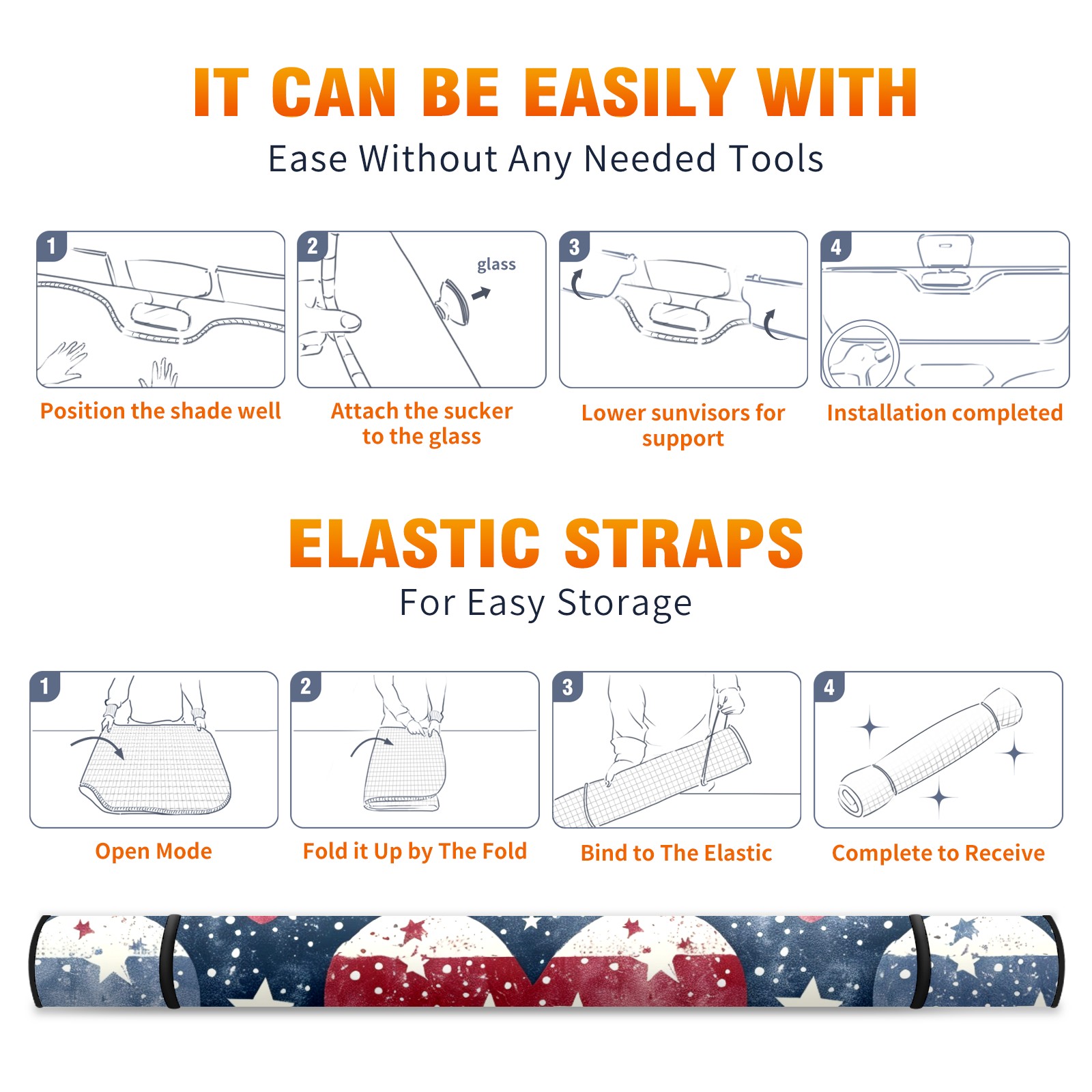 IT CAN BE EASILY WITH
Ease Without Any Needed Tools

1
Position the shade well

2
glass
Attach the sucker to the glass

3
Lower sunvisors for support

4
Installation completed

ELASTIC STRAPS
For Easy Storage

1
Open Mode

2
Fold it Up by The Fold

3
Bind to The Elastic

4
Complete to Receive