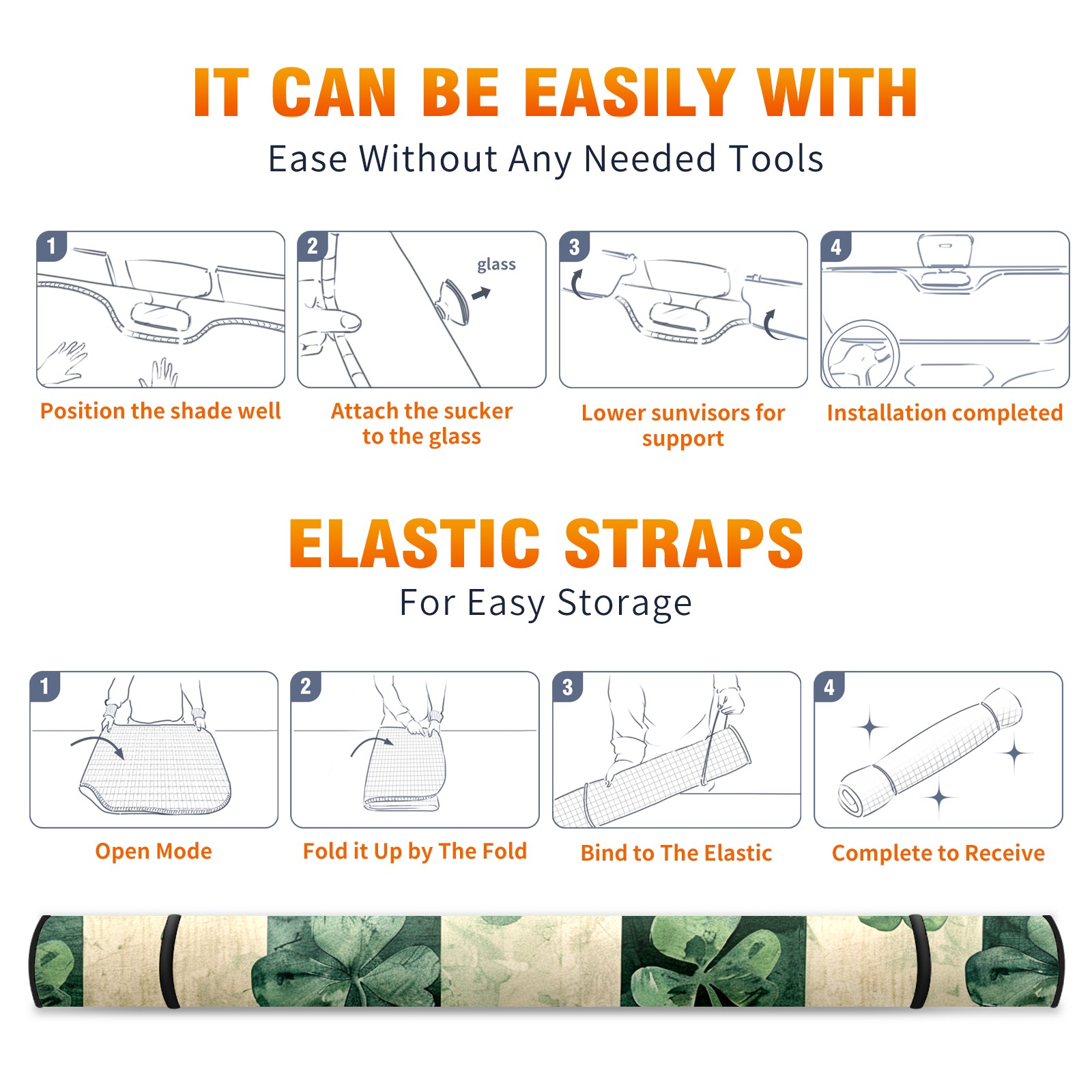 IT CAN BE EASILY WITH

Ease Without Any Needed Tools

1

Position the shade well

2

glass

Attach the sucker to the glass

3

Lower sunvisors for support

4

Installation completed

ELASTIC STRAPS

For Easy Storage

1

Open Mode

2

Fold it Up by The Fold

3

Bind to The Elastic

4

Complete to Receive