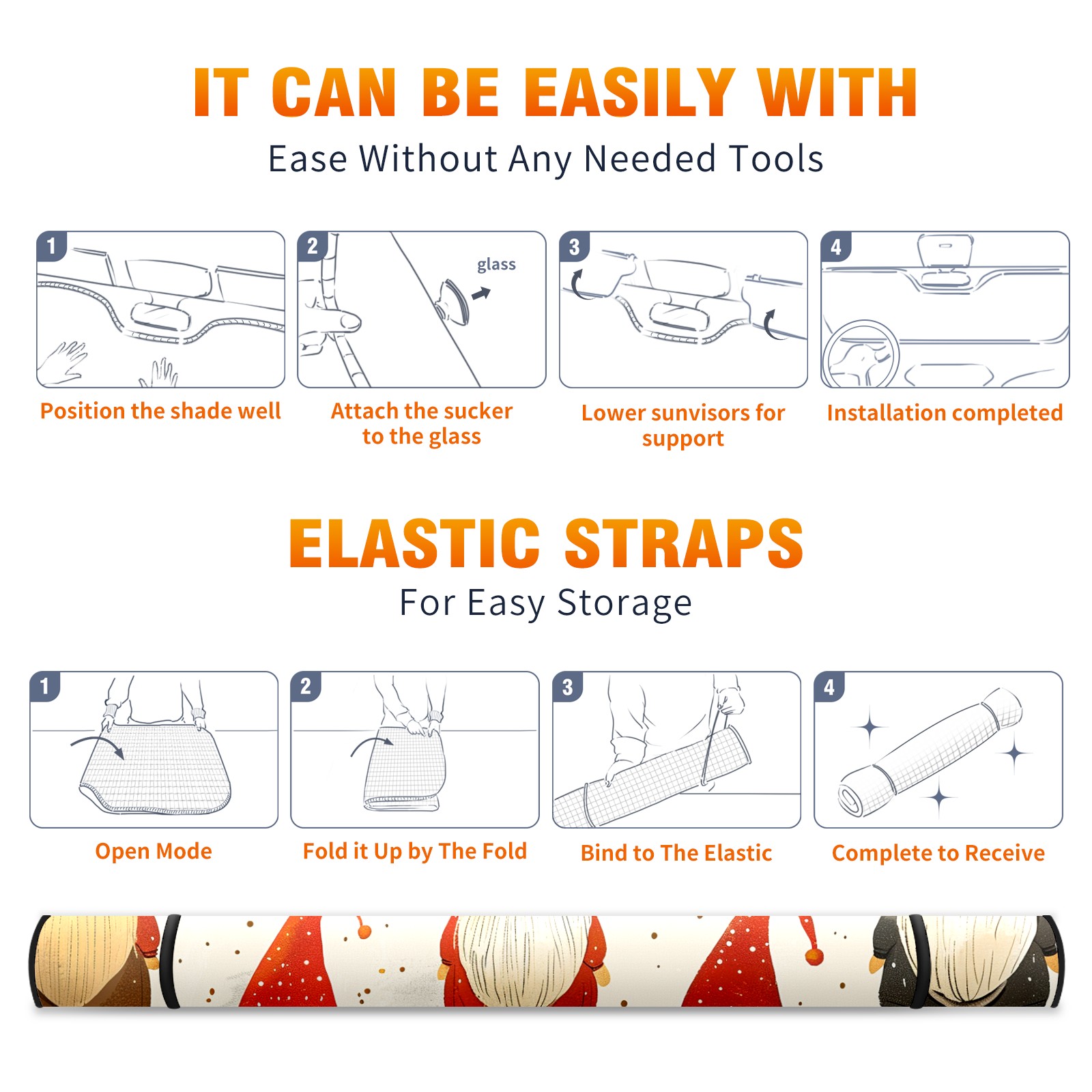 IT CAN BE EASILY WITH

Ease Without Any Needed Tools

1

Position the shade well

2

glass

Attach the sucker to the glass

3

Lower sunvisors for support

4

Installation completed

ELASTIC STRAPS

For Easy Storage

1

Open Mode

2

Fold it Up by The Fold

3

Bind to The Elastic

4

Complete to Receive