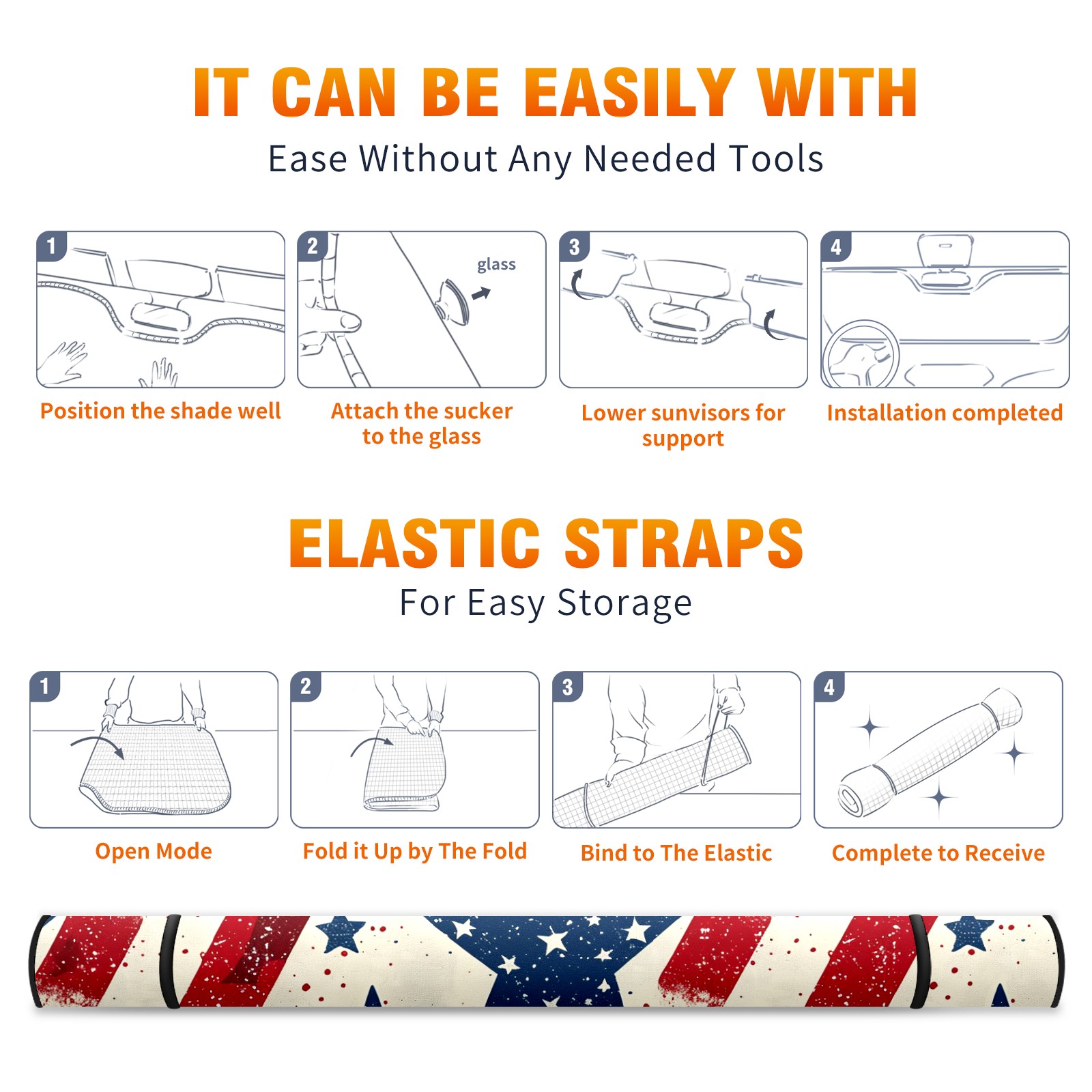 IT CAN BE EASILY WITH
Ease Without Any Needed Tools

1
Position the shade well

2
glass
Attach the sucker to the glass

3
Lower sunvisors for support

4
Installation completed

ELASTIC STRAPS
For Easy Storage

1
Open Mode

2
Fold it Up by The Fold

3
Bind to The Elastic

4
Complete to Receive