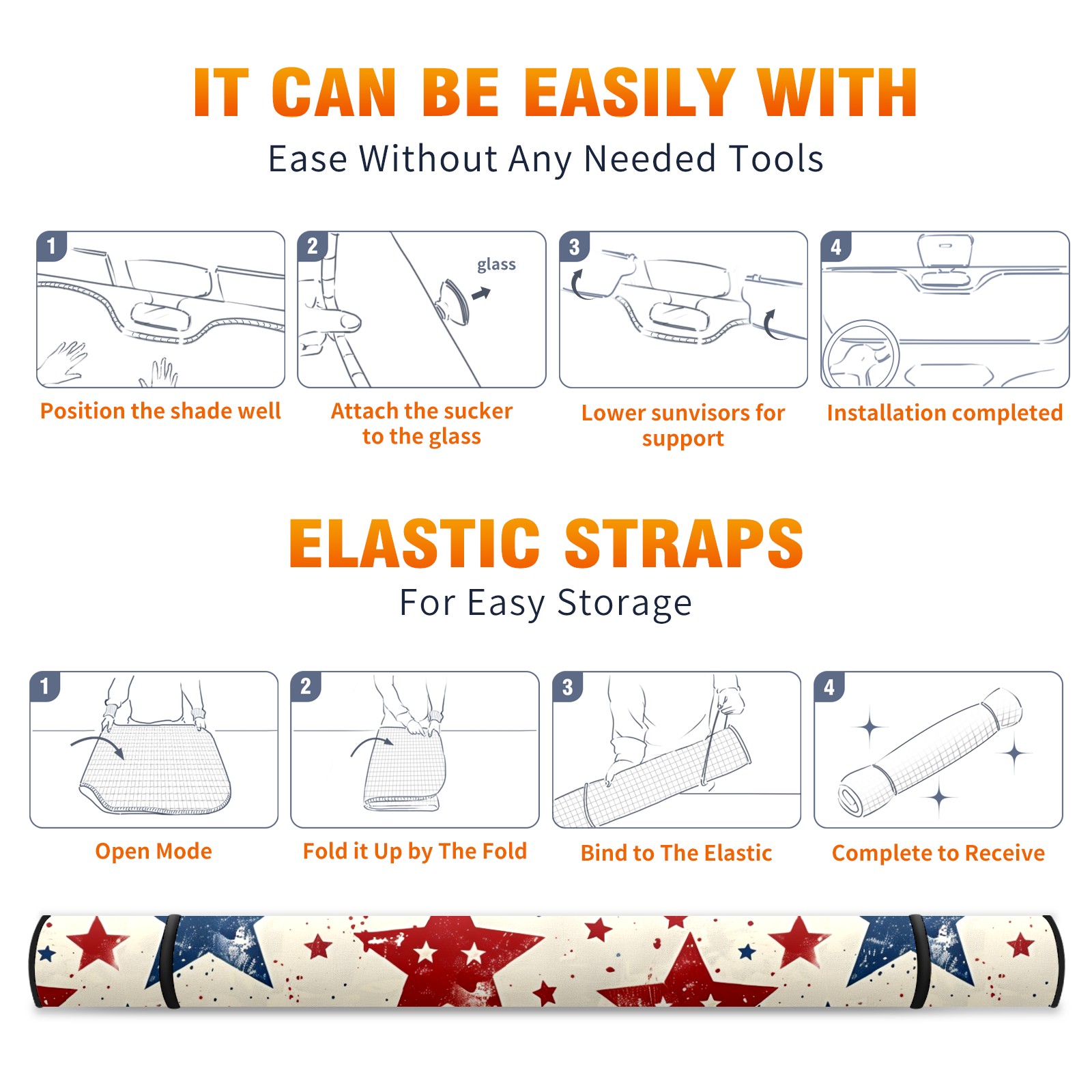 IT CAN BE EASILY WITH

Ease Without Any Needed Tools

1

Position the shade well

2

glass

Attach the sucker to the glass

3

Lower sunvisors for support

4

Installation completed

ELASTIC STRAPS

For Easy Storage

1

Open Mode

2

Fold it Up by The Fold

3

Bind to The Elastic

4

Complete to Receive