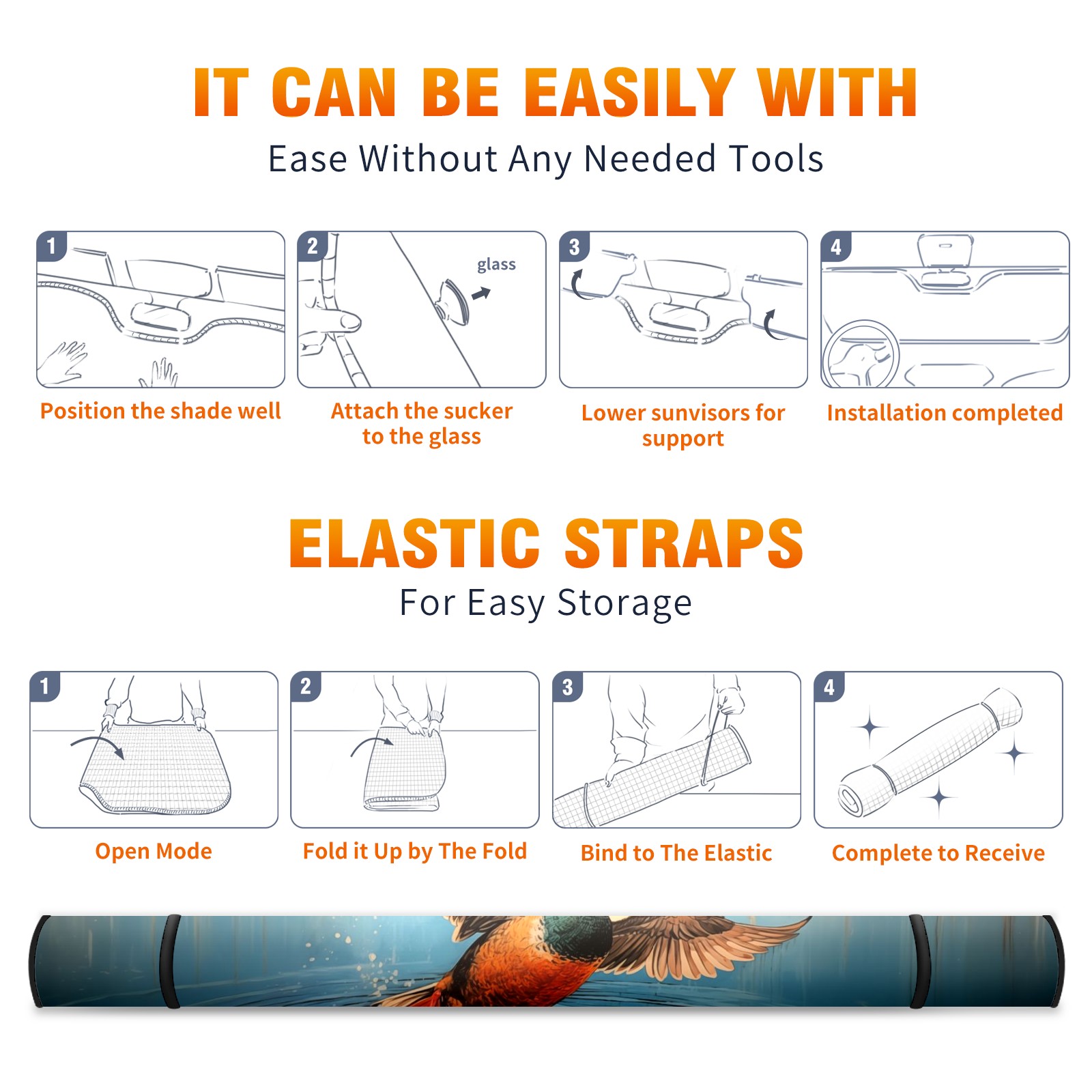 IT CAN BE EASILY WITH

Ease Without Any Needed Tools

1

Position the shade well

2

glass

Attach the sucker to the glass

3

Lower sunvisors for support

4

Installation completed

ELASTIC STRAPS

For Easy Storage

1

Open Mode

2

Fold it Up by The Fold

3

Bind to The Elastic

4

Complete to Receive