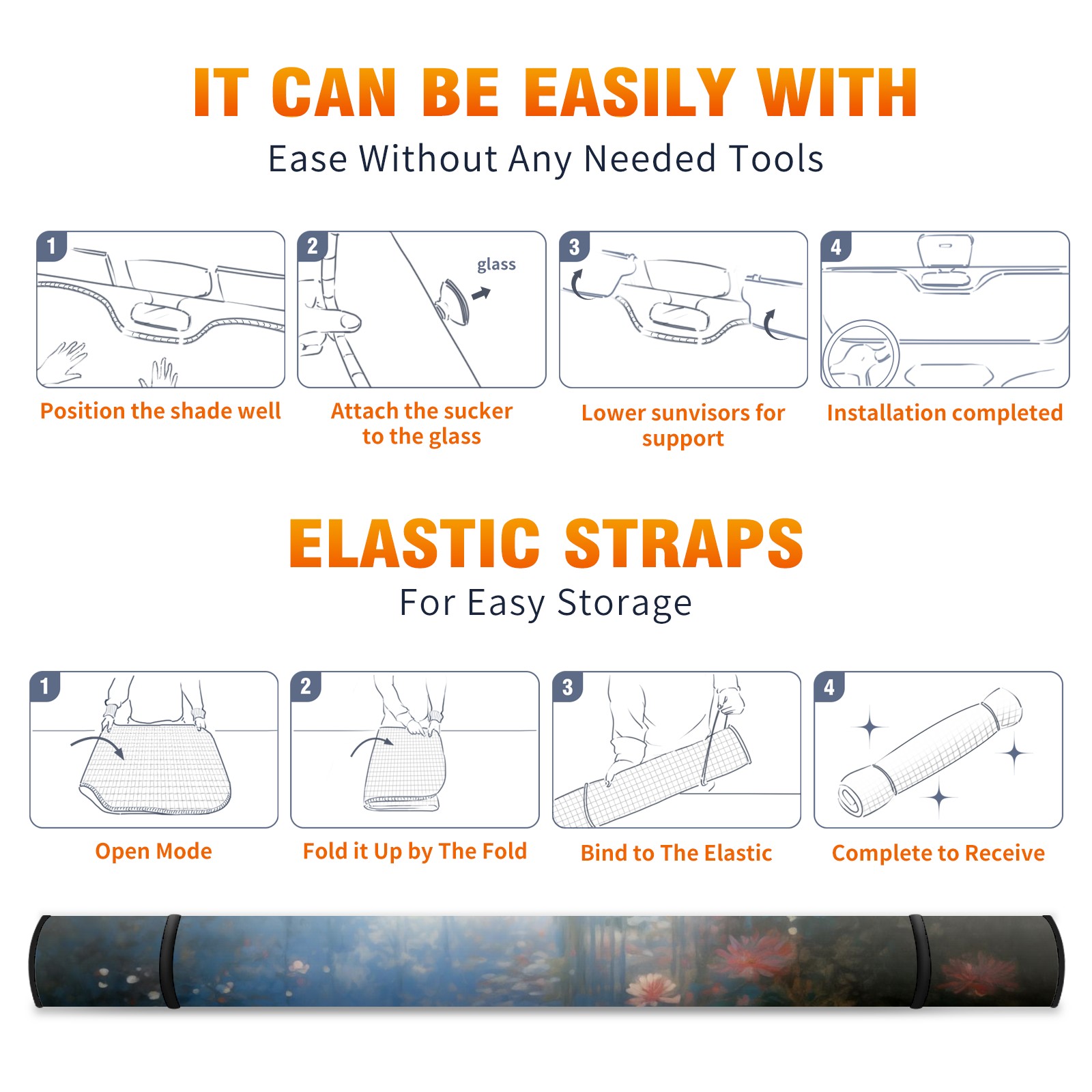 IT CAN BE EASILY WITH

Ease Without Any Needed Tools

1

Position the shade well

2

glass

Attach the sucker to the glass

3

Lower sunvisors for support

4

Installation completed

ELASTIC STRAPS

For Easy Storage

1

Open Mode

2

Fold it Up by The Fold

3

Bind to The Elastic

4

Complete to Receive