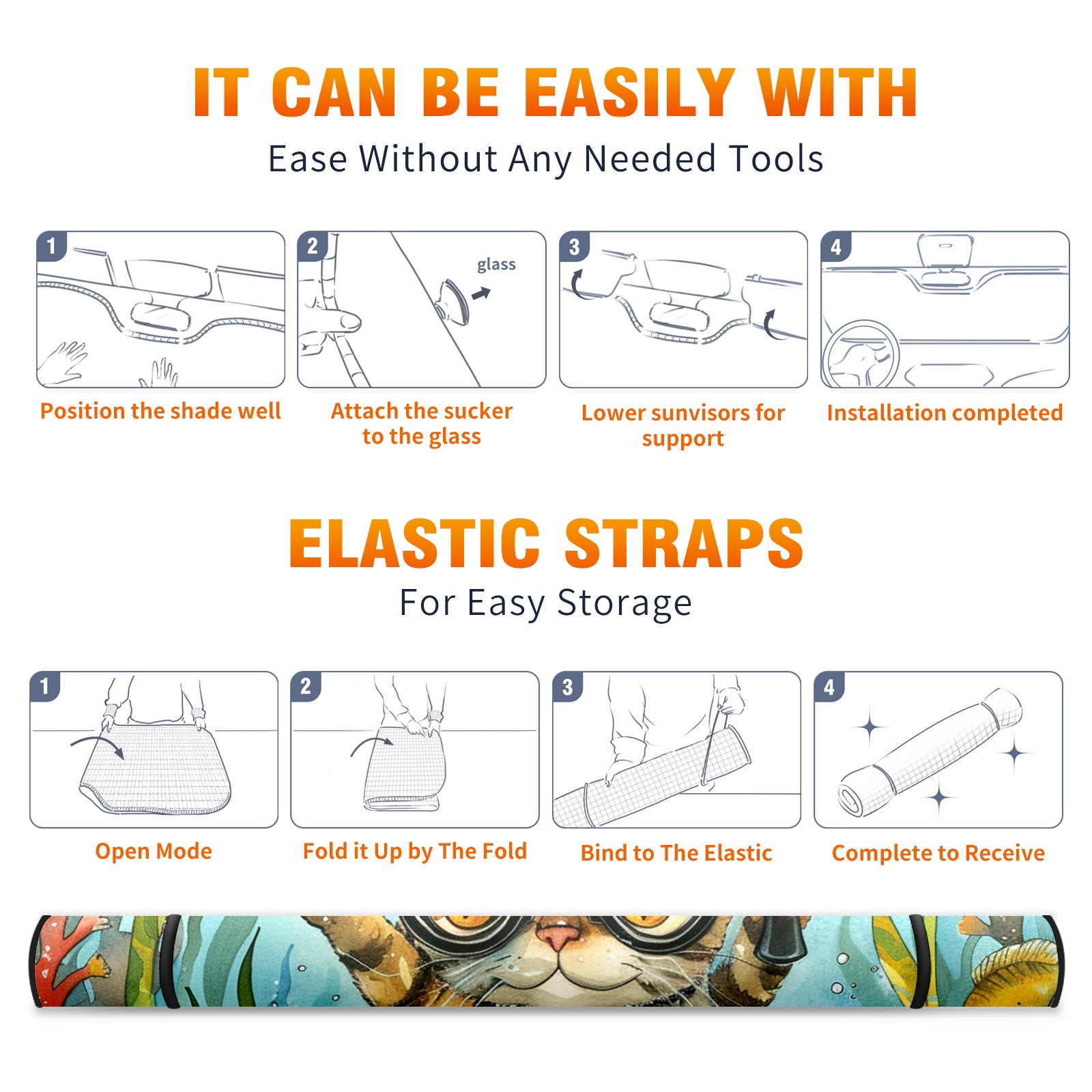 IT CAN BE EASILY WITH

Ease Without Any Needed Tools

1

Position the shade well

2

glass

Attach the sucker to the glass

3

Lower sunvisors for support

4

Installation completed

ELASTIC STRAPS

For Easy Storage

1

Open Mode

2

Fold it Up by The Fold

3

Bind to The Elastic

4

Complete to Receive