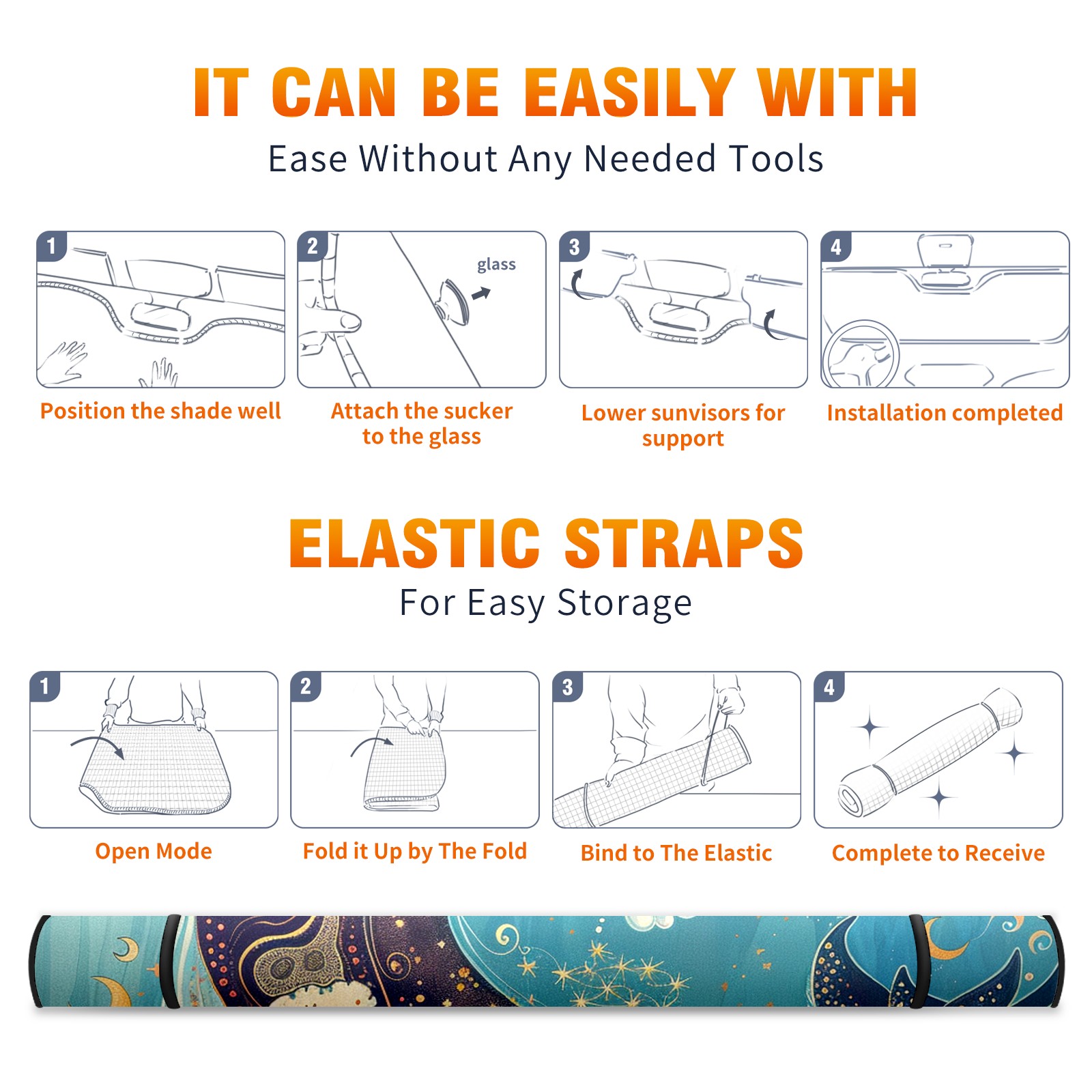 IT CAN BE EASILY WITH
Ease Without Any Needed Tools

1
Position the shade well

2
glass
Attach the sucker to the glass

3
Lower sunvisors for support

4
Installation completed

ELASTIC STRAPS
For Easy Storage

1
Open Mode

2
Fold it Up by The Fold

3
Bind to The Elastic

4
Complete to Receive